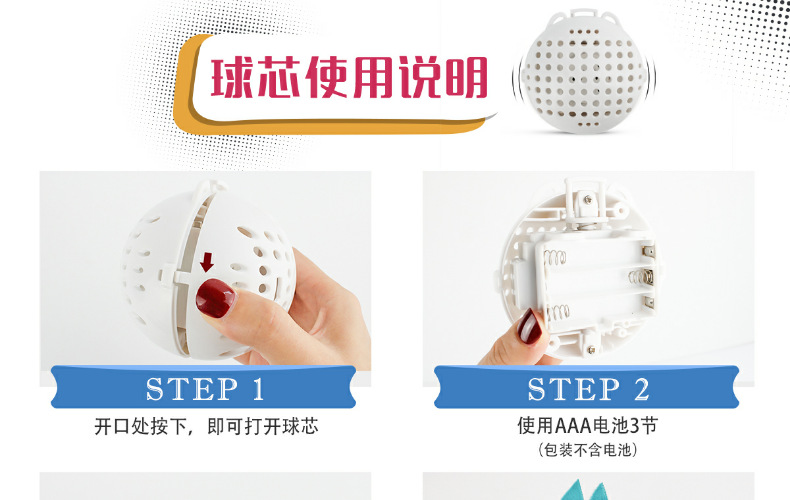 球芯使用说明

STEP 1
开口处按下，即可打开球芯

STEP 2
使用AAA电池3节
（包装不含电池）