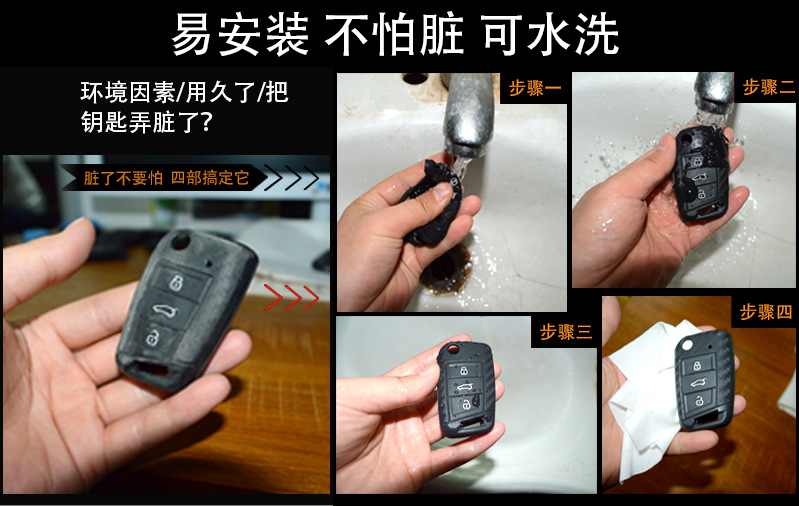 易安装 不怕脏 可水洗

环境因素/用久了/把钥匙弄脏了?

脏了不要怕 四部搞定它

步骤一

步骤二

步骤三

步骤四