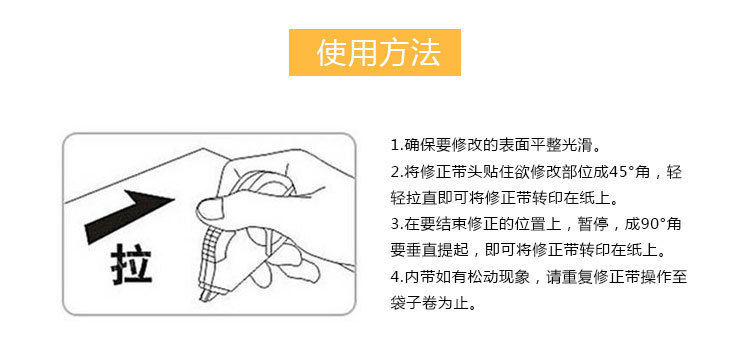 使用方法

拉

1.确保要修改的表面平整光滑。
2.将修正带头贴住欲修改部位成45°角，轻轻拉直即可将修正带转印在纸上。
3.在要结束修正的位置上，暂停，成90°角要垂直提起，即可将修正带转印在纸上。
4.内带如有松动现象，请重复修正带操作至袋子卷为止。