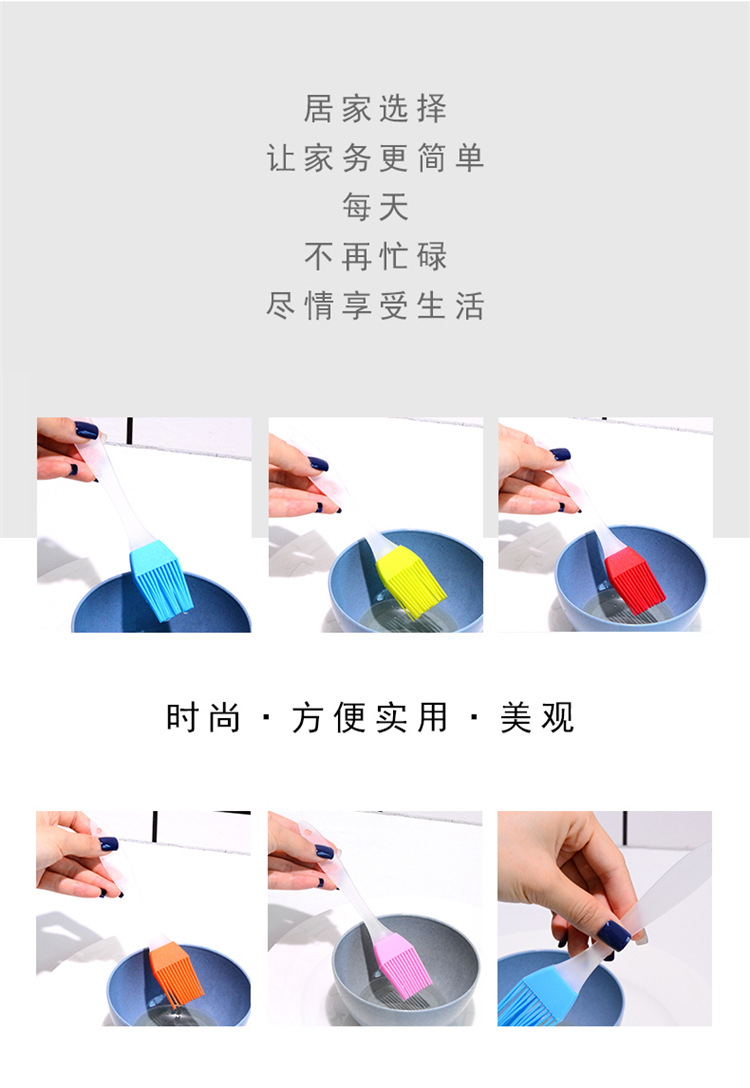 居家选择
让家务更简单
每天
不再忙碌
尽情享受生活

时尚 · 方便实用 · 美观