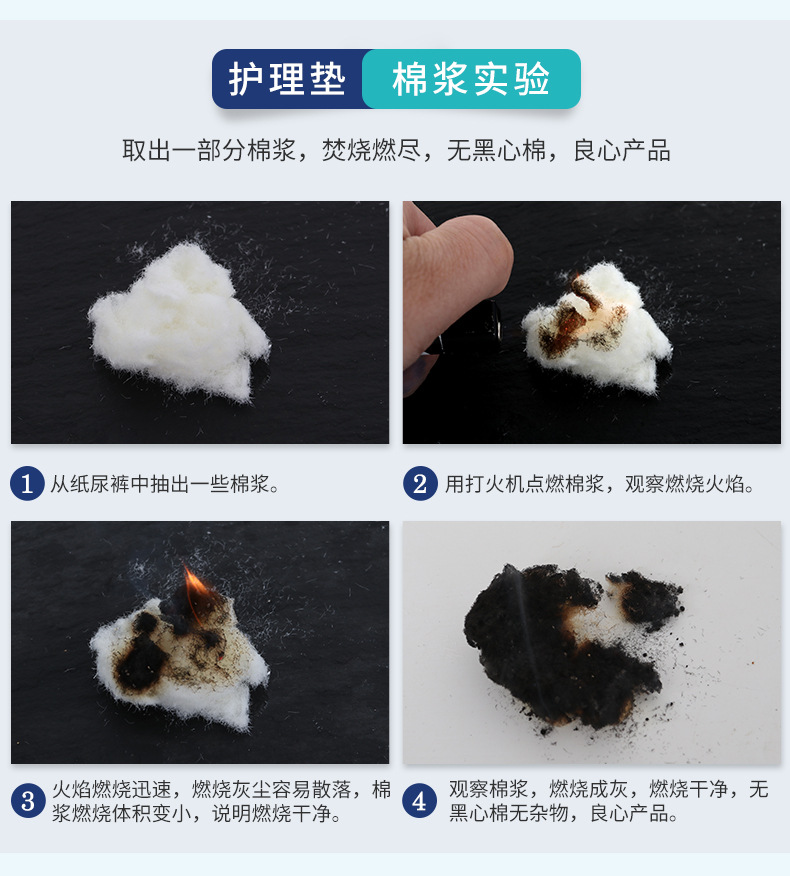 护理垫 棉浆实验

取出一部分棉浆，焚烧燃尽，无黑心棉，良心产品

1 从纸尿裤中抽出一些棉浆。

2 用打火机点燃棉浆，观察燃烧火焰。

3 火焰燃烧迅速，燃烧灰尘容易散落，棉浆燃烧体积变小，说明燃烧干净。

4 观察棉浆，燃烧成灰，燃烧干净，无黑心棉无杂物，良心产品。