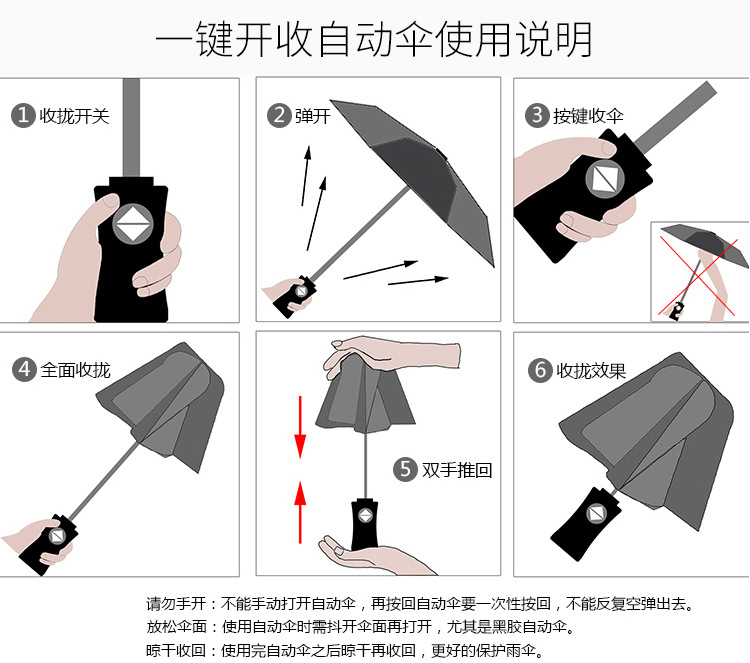 一键开收自动伞使用说明

1 收拢开关

2 弹开

3 按键收伞

4 全面收拢

5 双手推回

6 收拢效果

请勿手开：不能手动打开自动伞，再按回自动伞要一次性按回，不能反复空弹出去。
放松伞面：使用自动伞时需抖开伞面再打开，尤其是黑胶自动伞。
晾干收回：使用完自动伞之后晾干再收回，更好的保护雨伞。