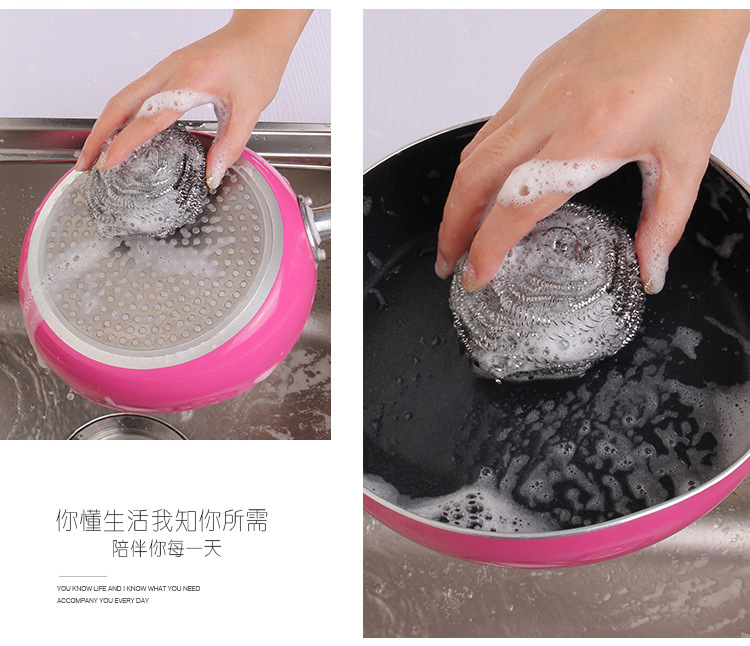 你懂生活我知你所需
陪伴你每一天

YOU KNOW LIFE AND I KNOW WHAT YOU NEED
ACCOMPANY YOU EVERY DAY