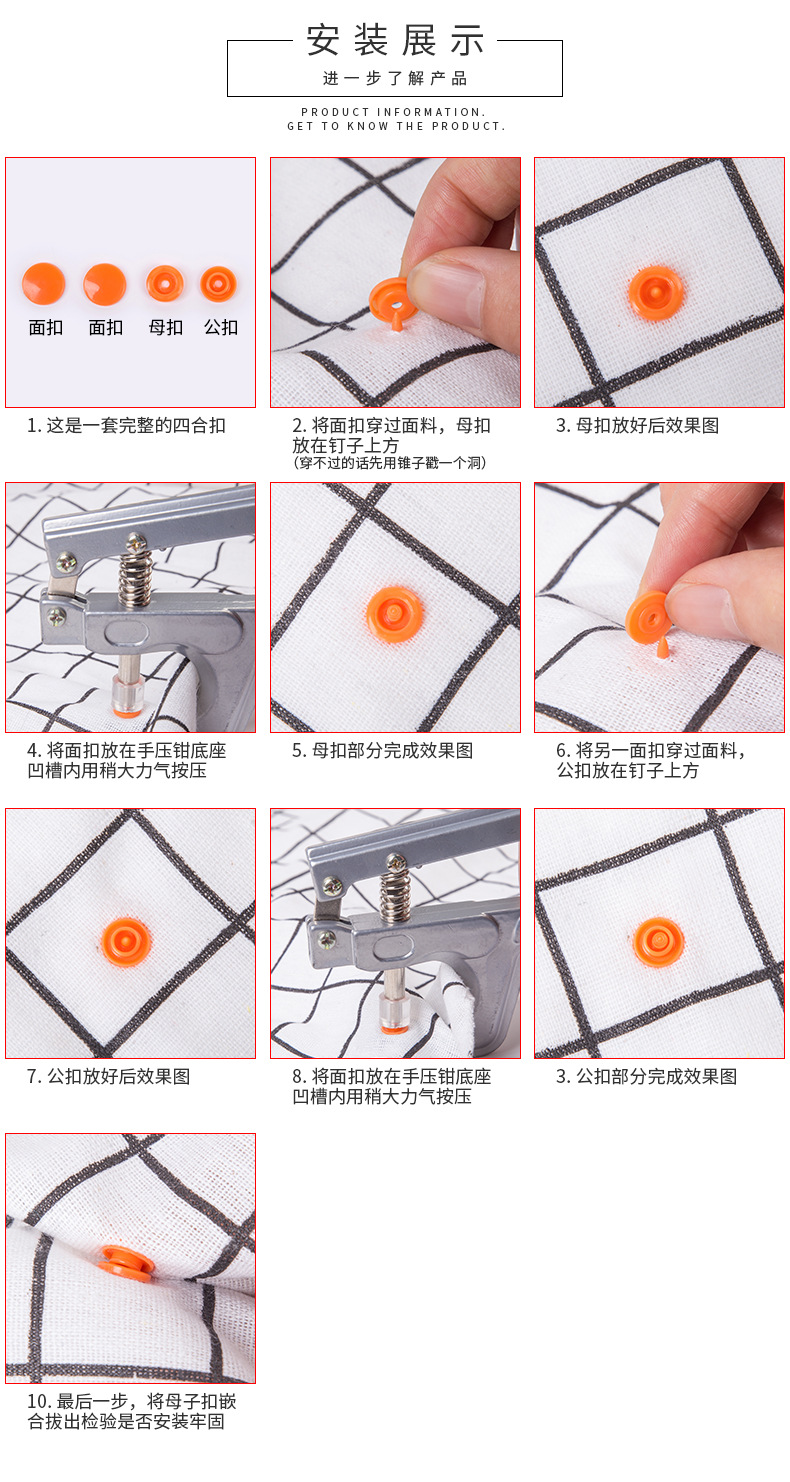 安装展示
进一步了解产品

PRODUCT INFORMATION.
GET TO KNOW THE PRODUCT.

面扣 面扣 母扣 公扣

1. 这是一套完整的四合扣

2. 将面扣穿过面料，母扣放在钉子上方
(穿不过的话先用锥子戳一个洞)

3. 母扣放好后效果图

4. 将面扣放在手压钳底座凹槽内用稍大力气按压

5. 母扣部分完成效果图

6. 将另一面扣穿过面料，公扣放在钉子上方

7. 公扣放好后效果图

8. 将面扣放在手压钳底座凹槽内用稍大力气按压

3. 公扣部分完成效果图

10. 最后一步，将母子扣嵌合拔出检验是否安装牢固