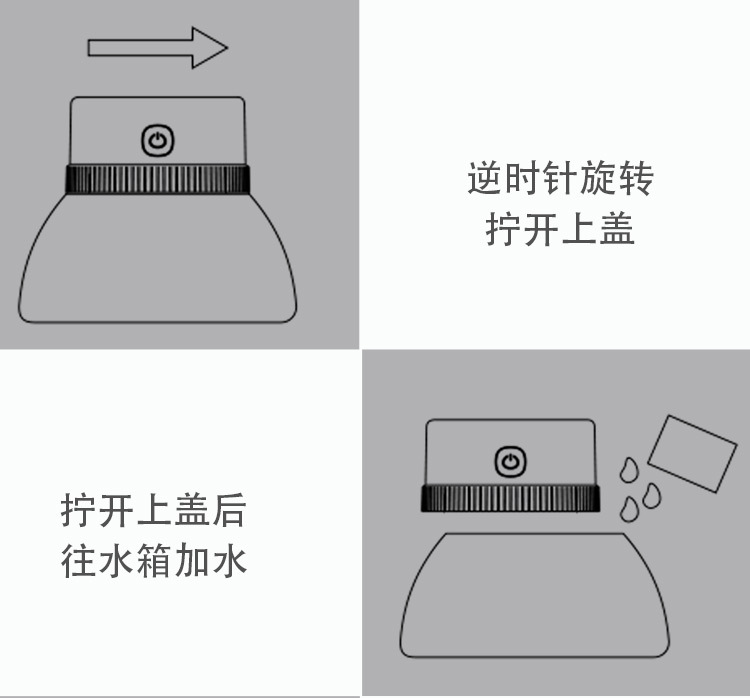 逆时针旋转
拧开上盖

拧开上盖后
往水箱加水