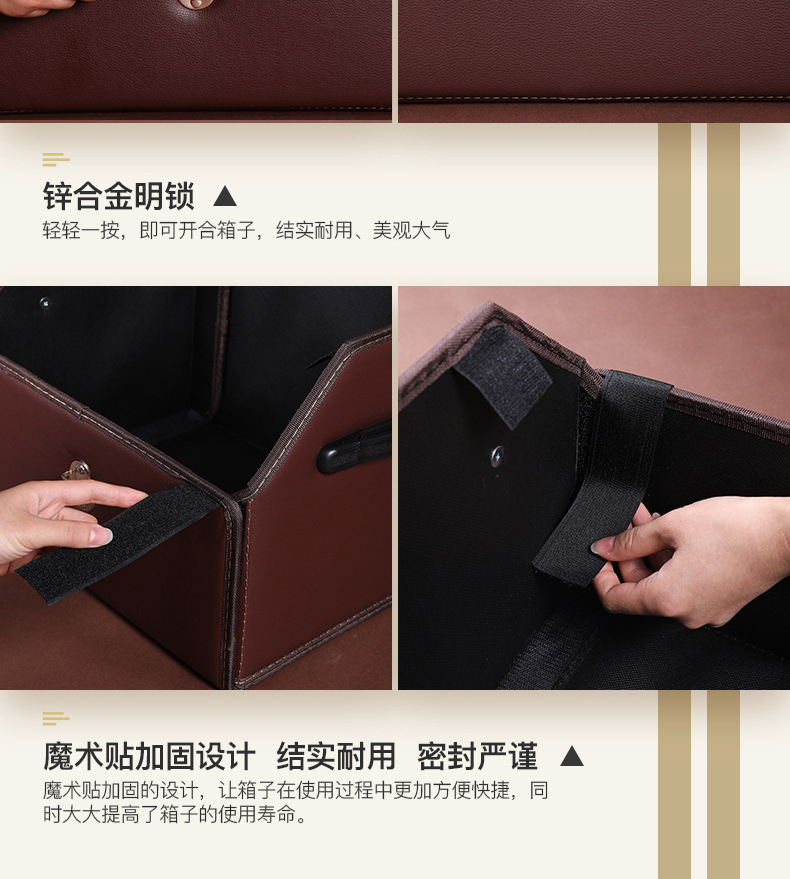 锌合金明锁 ▲
轻轻一按，即可开合箱子，结实耐用、美观大气

魔术贴加固设计 结实耐用 密封严谨 ▲
魔术贴加固的设计，让箱子在使用过程中更加方便快捷，同时大大提高了箱子的使用寿命。