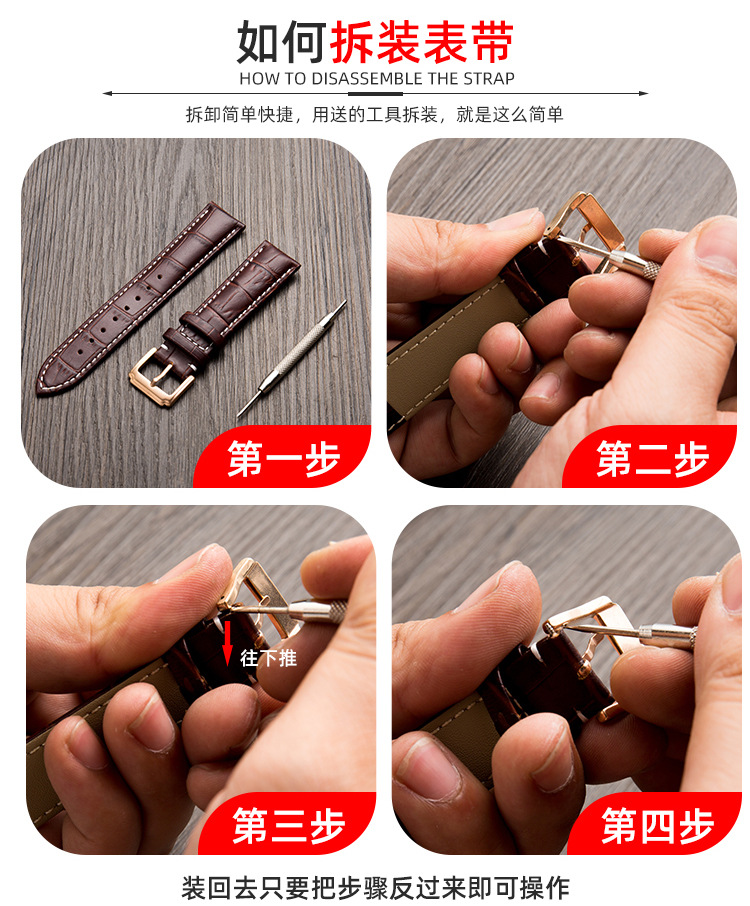 如何拆装表带
HOW TO DISASSEMBLE THE STRAP

拆卸简单快捷，用送的工具拆装，就是这么简单

第一步

第二步

往下推

第三步

第四步

装回去只要把步骤反过来即可操作