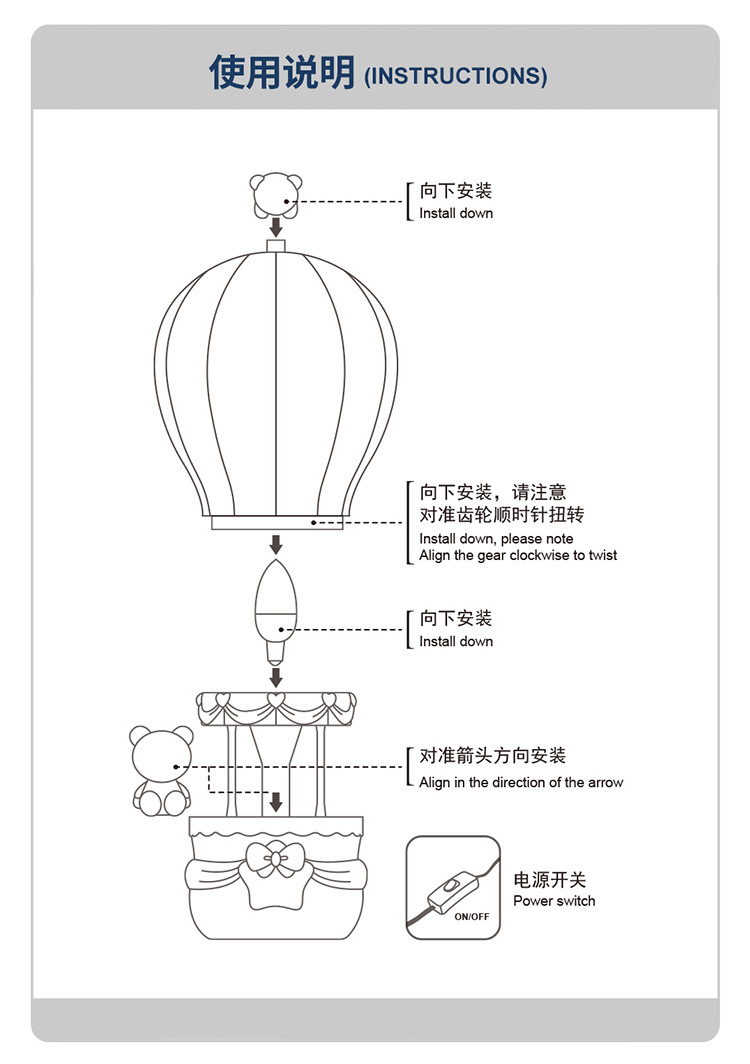 使用说明 (INSTRUCTIONS)

向下安装
Install down

向下安装，请注意
对准齿轮顺时针扭转
Install down, please note
Align the gear clockwise to twist

向下安装
Install down

对准箭头方向安装
Align in the direction of the arrow

ON/OFF

电源开关
Power switch