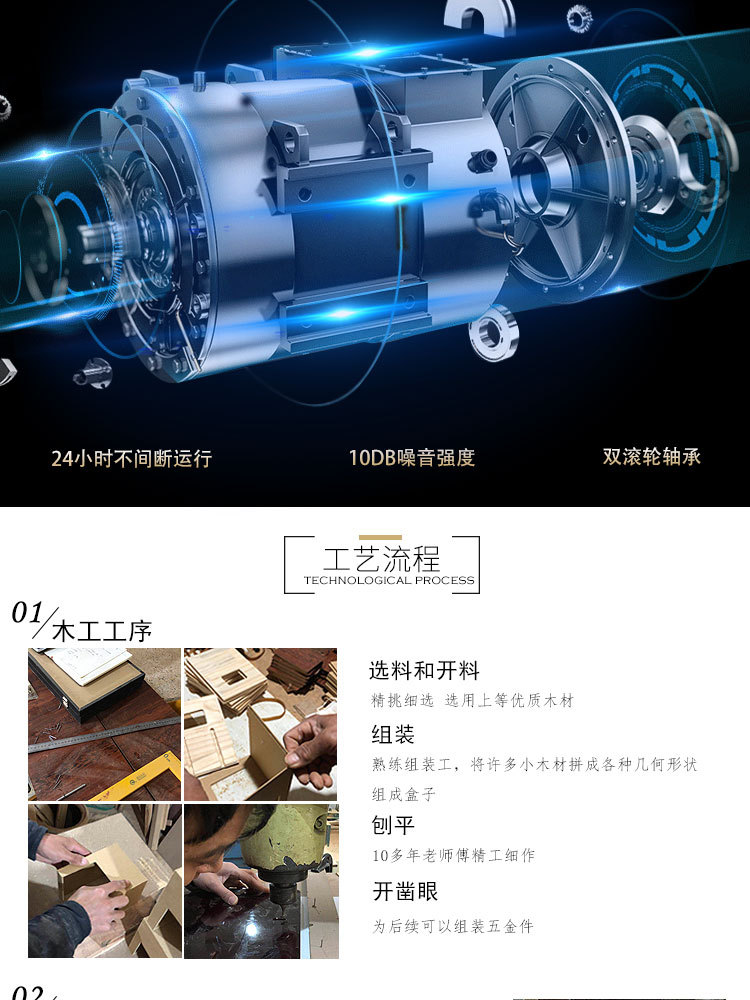 24小时不间断运行

10DB噪音强度

双滚轮轴承

工艺流程
TECHNOLOGICAL PROCESS

01 木工工序

选料和开料
精挑细选 选用上等优质木材

组装
熟练组装工，将许多小木材拼成各种几何形状组成盒子

刨平
10多年老师傅精工细作

开凿眼
为后续可以组装五金件

02