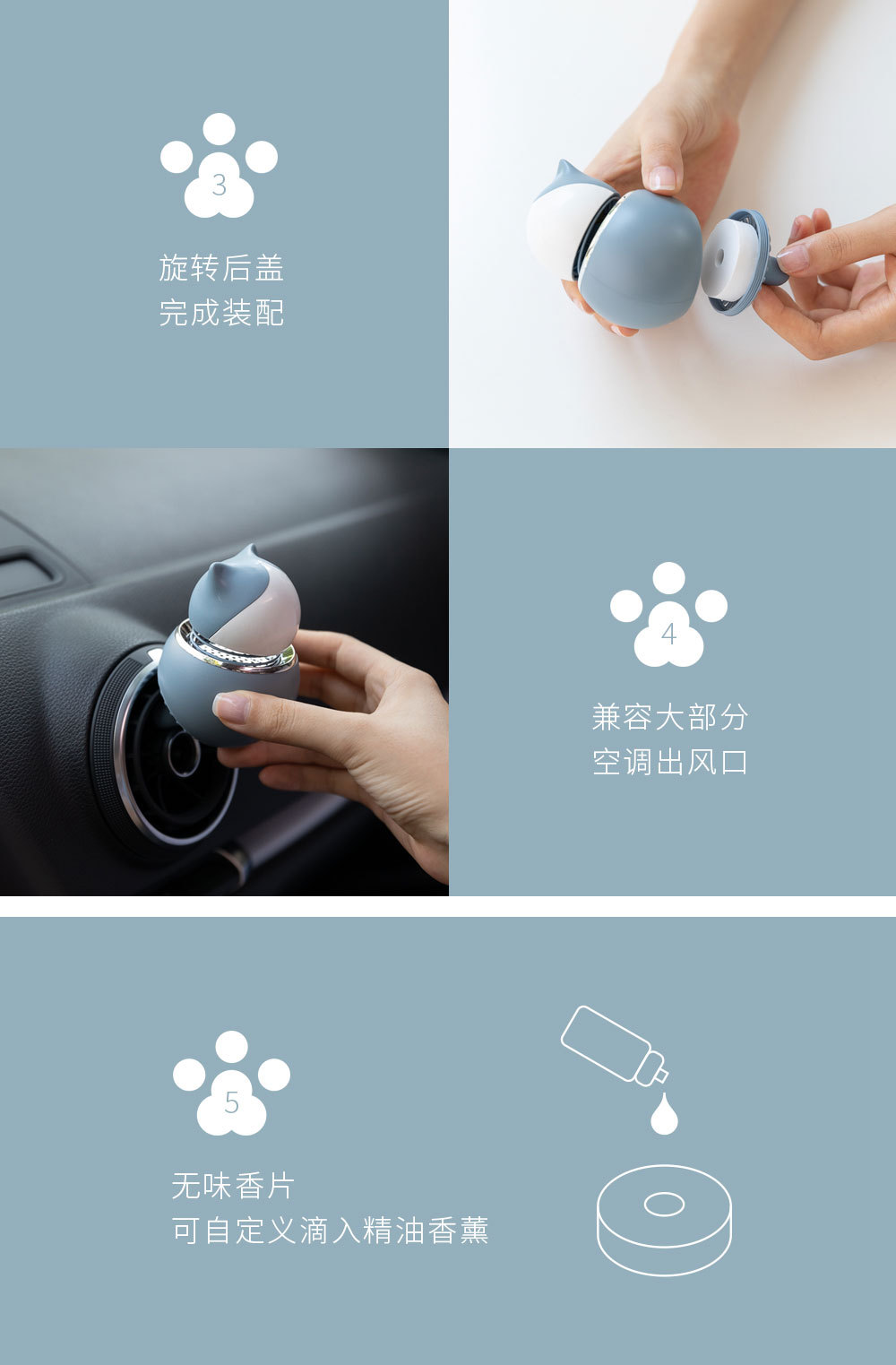 3

旋转后盖
完成装配

4

兼容大部分
空调出风口

5

无味香片
可自定义滴入精油香薰