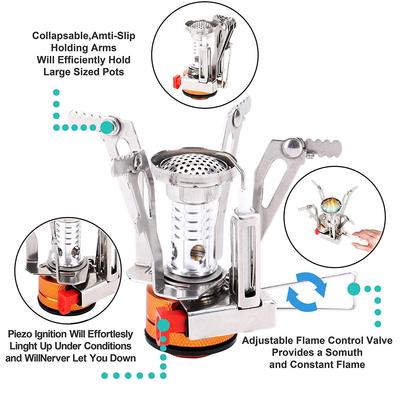 Collapsable,Amti-Slip Holding Arms Will Efficiently Hold Large Sized Pots

Piezo Ignition Will Effortlesly Linght Up Under Conditions and WillNerver Let You Down

Adjustable Flame Control Valve Provides a Somuth and Constant Flame