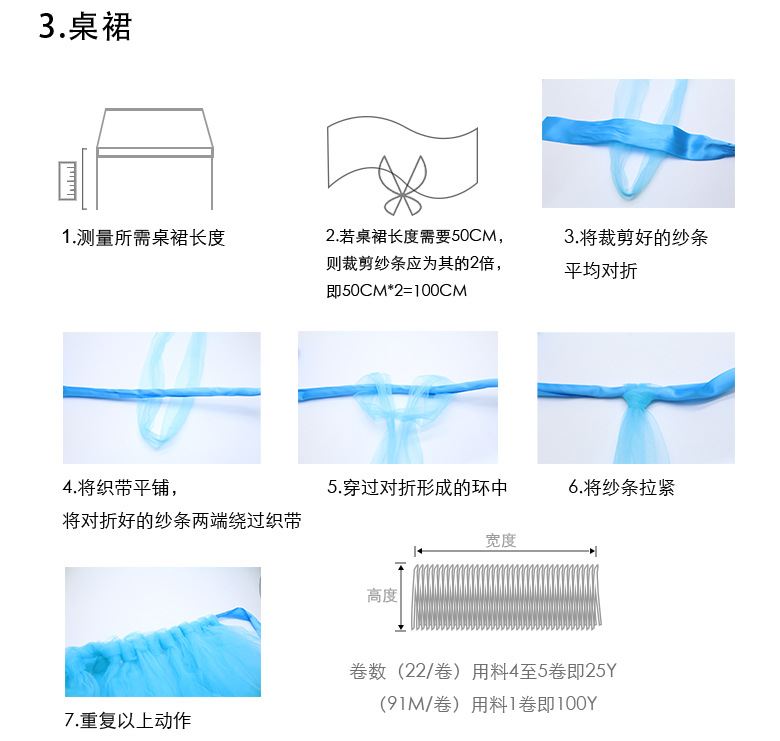 3.桌裙

1.测量所需桌裙长度

2.若桌裙长度需要50CM，则裁剪纱条应为其的2倍，即50CM*2=100CM

3.将裁剪好的纱条平均对折

4.将织带平铺，将对折好的纱条两端绕过织带

5.穿过对折形成的环中

6.将纱条拉紧

7.重复以上动作

宽度

高度

卷数（22/卷）用料4至5卷即25Y

（91M/卷）用料1卷即100Y