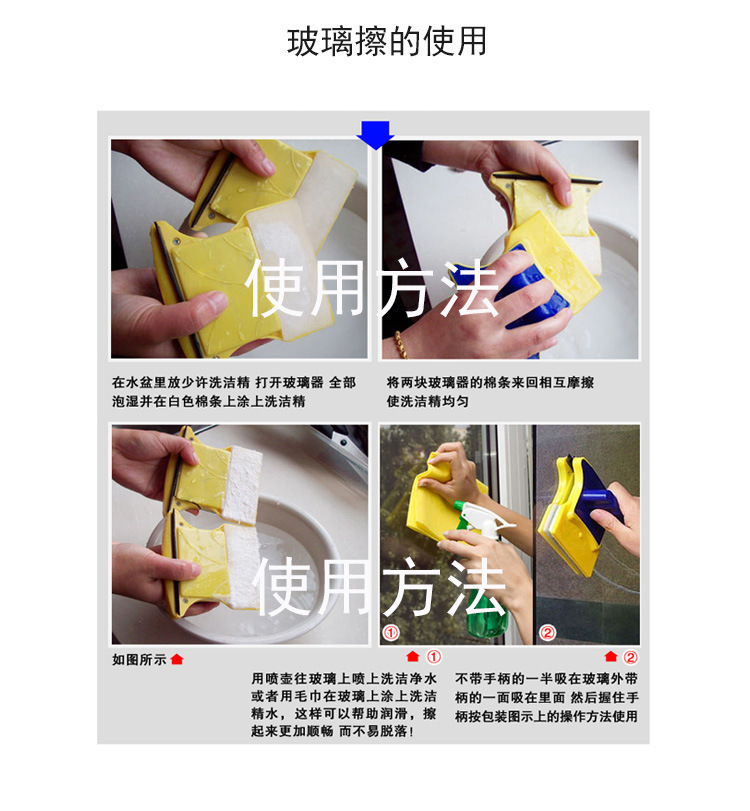 玻璃擦的使用

使用方法

在水盆里放少许洗洁精 打开玻璃器 全部泡湿并在白色棉条上涂上洗洁精

将两块玻璃器的棉条来回相互摩擦使洗洁精均匀

使用方法

①

②

如图所示

① 用喷壶往玻璃上喷上洗洁净水或者用毛巾在玻璃上涂上洗洁精水，这样可以帮助润滑，擦起来更加顺畅 而不易脱落！

② 不带手柄的一半吸在玻璃外带柄的一面吸在里面 然后握住手柄按包装图示上的操作方法使用