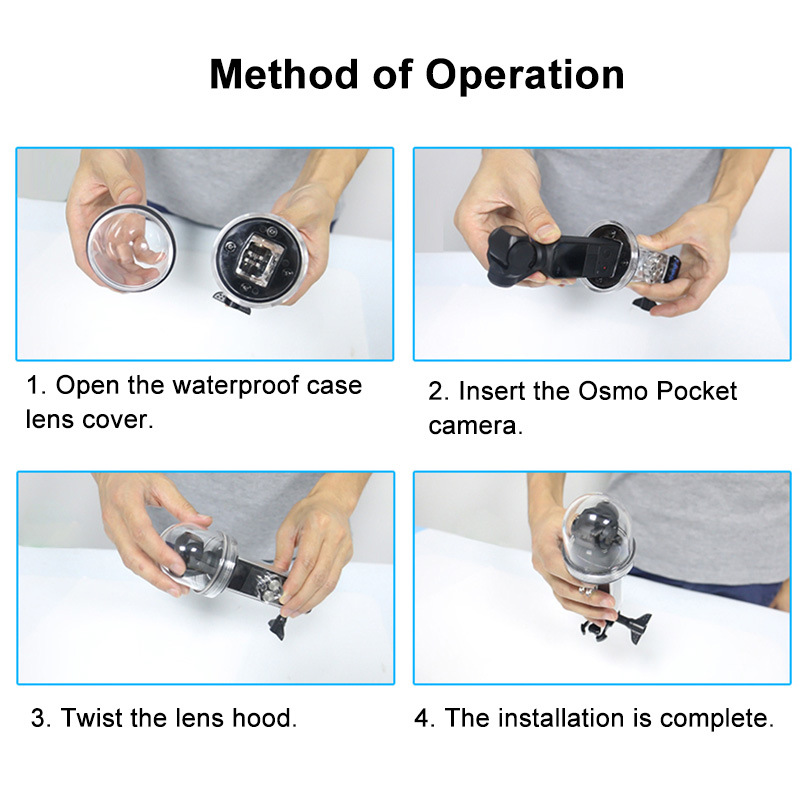 Method of Operation

1. Open the waterproof case lens cover.

2. Insert the Osmo Pocket camera.

3. Twist the lens hood.

4. The installation is complete.