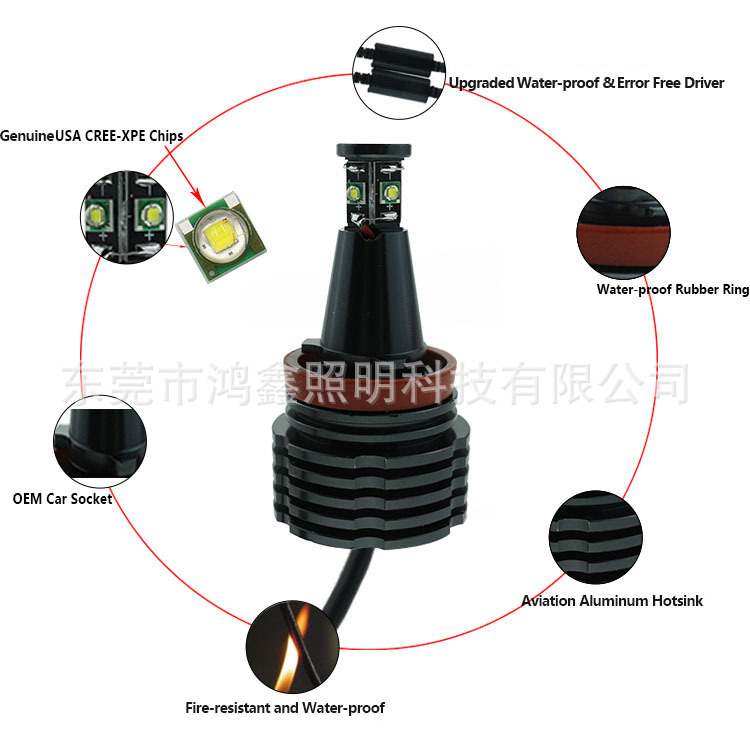 Upgraded Water-proof & Error Free Driver

GenuineUSA CREE-XPE Chips

Water-proof Rubber Ring

东莞市鸿鑫照明科技有限公司

OEM Car Socket

Aviation Aluminum Hotsink

Fire-resistant and Water-proof