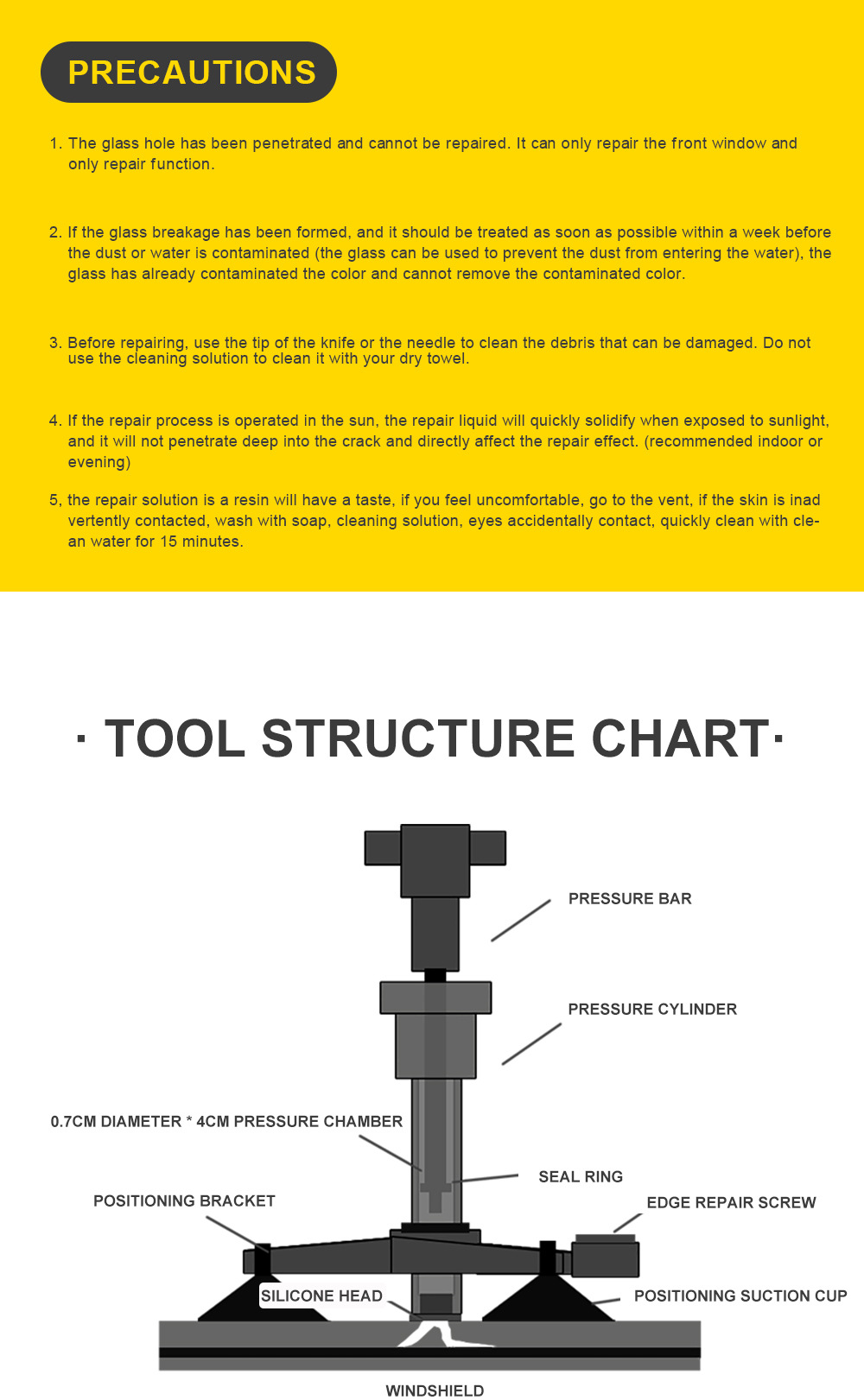 PRECAUTIONS

1. The glass hole has been penetrated and cannot be repaired. It can only repair the front window and only repair function.

2. If the glass breakage has been formed, and it should be treated as soon as possible within a week before the dust or water is contaminated (the glass can be used to prevent the dust from entering the water), the glass has already contaminated the color and cannot remove the contaminated color.

3. Before repairing, use the tip of the knife or the needle to clean the debris that can be damaged. Do not use the cleaning solution to clean it with your dry towel.

4. If the repair process is operated in the sun, the repair liquid will quickly solidify when exposed to sunlight, and it will not penetrate deep into the crack and directly affect the repair effect. (recommended indoor or evening)

5, the repair solution is a resin will have a taste, if you feel uncomfortable, go to the vent, if the skin is inadvertently contacted, wash with soap, cleaning solution, eyes accidentally contact, quickly clean with clean water for 15 minutes.

· TOOL STRUCTURE CHART·

PRESSURE BAR

PRESSURE CYLINDER

0.7CM DIAMETER * 4CM PRESSURE CHAMBER

SEAL RING

POSITIONING BRACKET

EDGE REPAIR SCREW

SILICONE HEAD

POSITIONING SUCTION CUP

WINDSHIELD