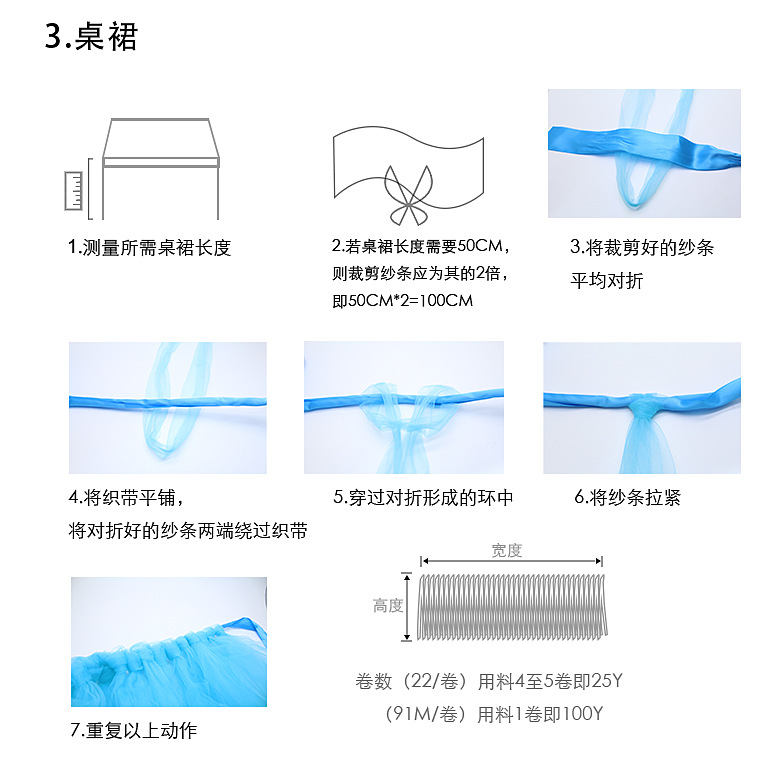 3.桌裙

1.测量所需桌裙长度

2.若桌裙长度需要50CM，则裁剪纱条应为其的2倍，即50CM*2=100CM

3.将裁剪好的纱条平均对折

4.将织带平铺，将对折好的纱条两端绕过织带

5.穿过对折形成的环中

6.将纱条拉紧

7.重复以上动作

宽度

高度

卷数（22/卷）用料4至5卷即25Y
（91M/卷）用料1卷即100Y