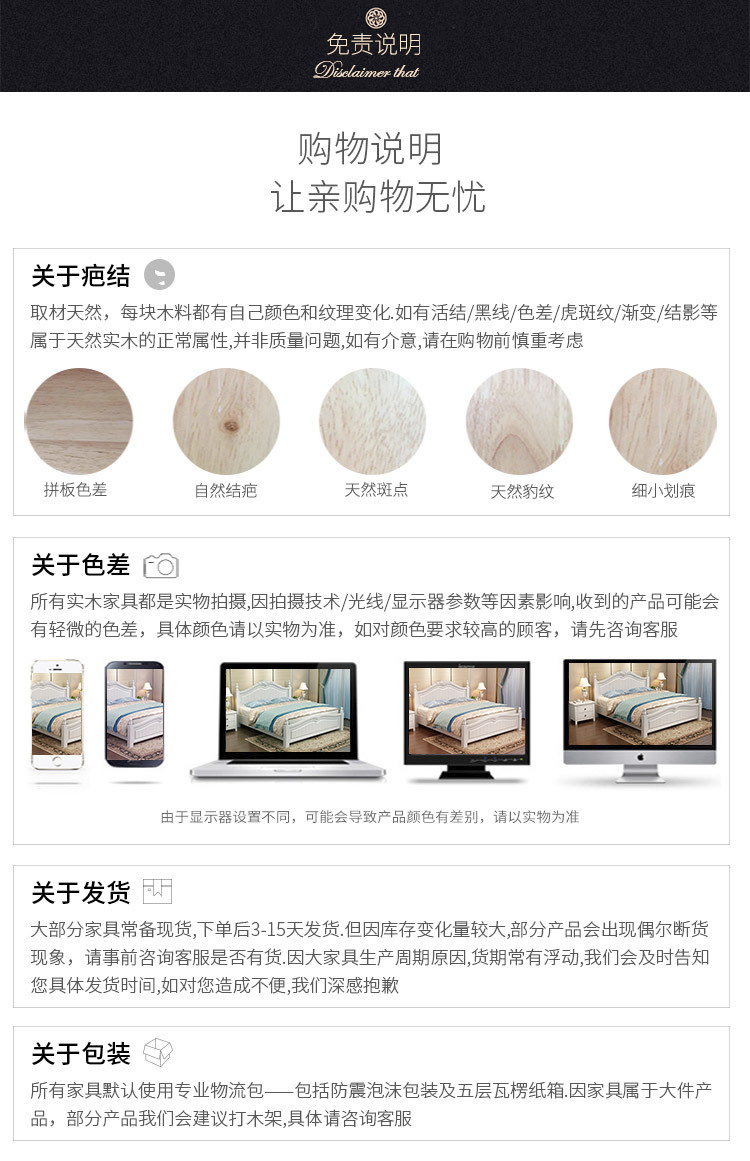 免责说明
Disclaimer that

购物说明
让亲购物无忧

关于疤结

取材天然，每块木料都有自己颜色和纹理变化.如有活结/黑线/色差/虎斑纹/渐变/结影等属于天然实木的正常属性,并非质量问题,如有介意,请在购物前慎重考虑

拼板色差
自然结疤
天然斑点
天然豹纹
细小划痕

关于色差

所有实木家具都是实物拍摄,因拍摄技术/光线/显示器参数等因素影响,收到的产品可能会有轻微的色差，具体颜色请以实物为准，如对颜色要求较高的顾客，请先咨询客服

由于显示器设置不同，可能会导致产品颜色有差别，请以实物为准

关于发货

大部分家具常备现货,下单后3-15天发货.但因库存变化量较大,部分产品会出现偶尔断货现象，请事前咨询客服是否有货.因大家具生产周期原因,货期常有浮动,我们会及时告知您具体发货时间,如对您造成不便,我们深感抱歉

关于包装

所有家具默认使用专业物流包——包括防震泡沫包装及五层瓦楞纸箱.因家具属于大件产品，部分产品我们会建议打木架,具体请咨询客服