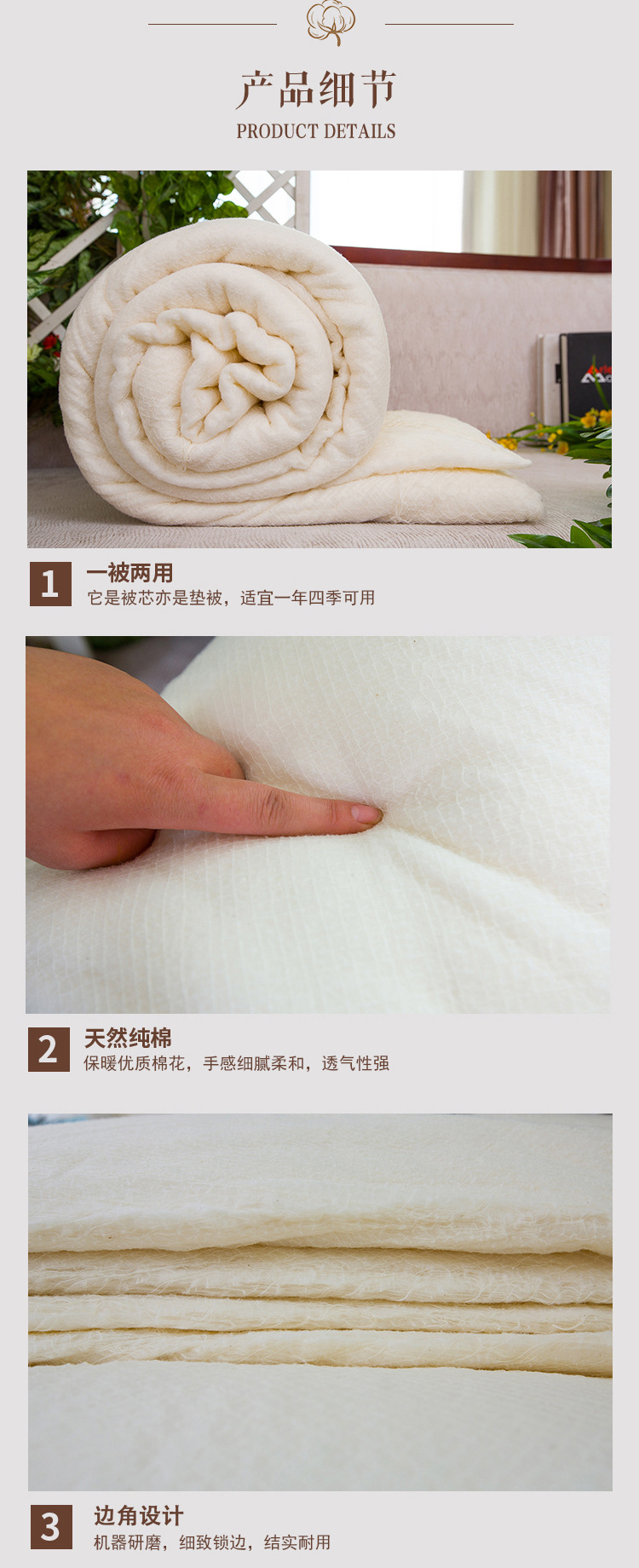 产品细节
PRODUCT DETAILS

1
一被两用
它是被芯亦是垫被，适宜一年四季可用

2
天然纯棉
保暖优质棉花，手感细腻柔和，透气性强

3
边角设计
机器研磨，细致锁边，结实耐用