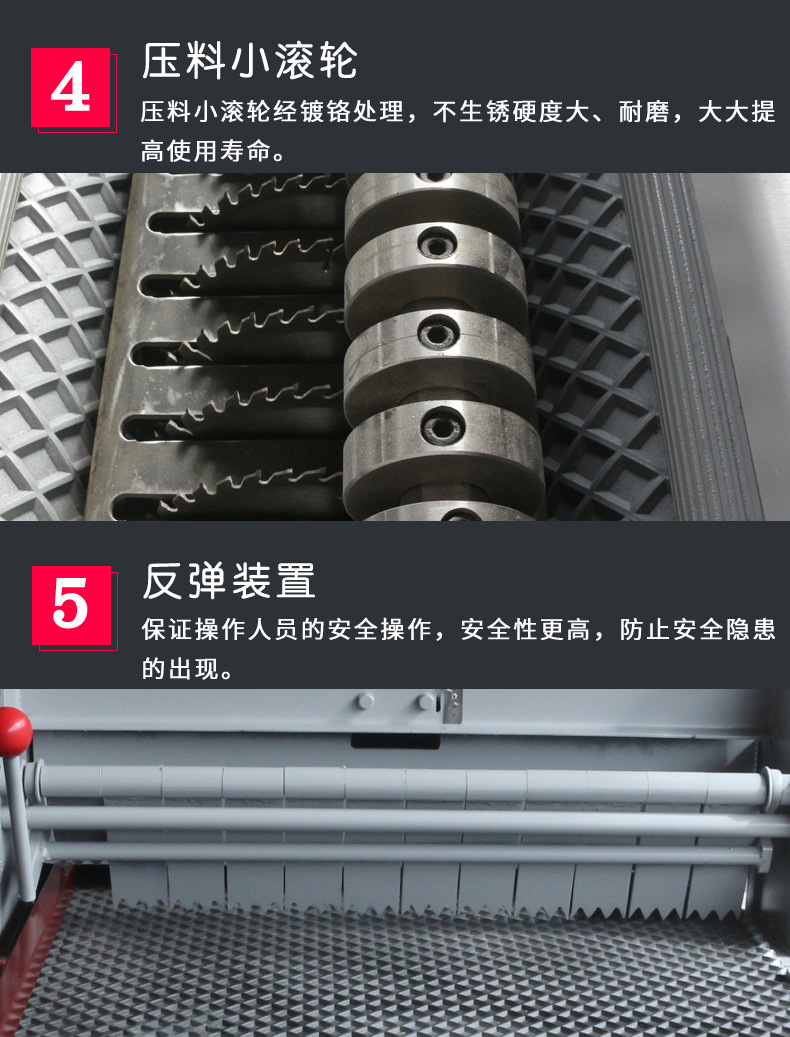 4

压料小滚轮

压料小滚轮经镀铬处理，不生锈硬度大、耐磨，大大提高使用寿命。

5

反弹装置

保证操作人员的安全操作，安全性更高，防止安全隐患的出现。