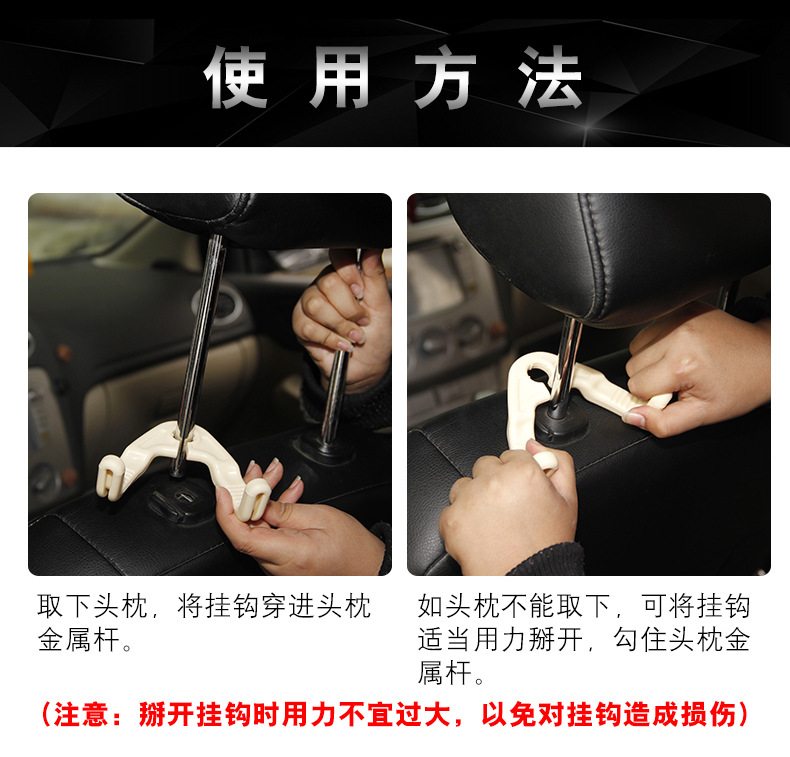 使用方法

取下头枕，将挂钩穿进头枕金属杆。

如头枕不能取下，可将挂钩适当用力掰开，勾住头枕金属杆。

（注意：掰开挂钩时用力不宜过大，以免对挂钩造成损伤）