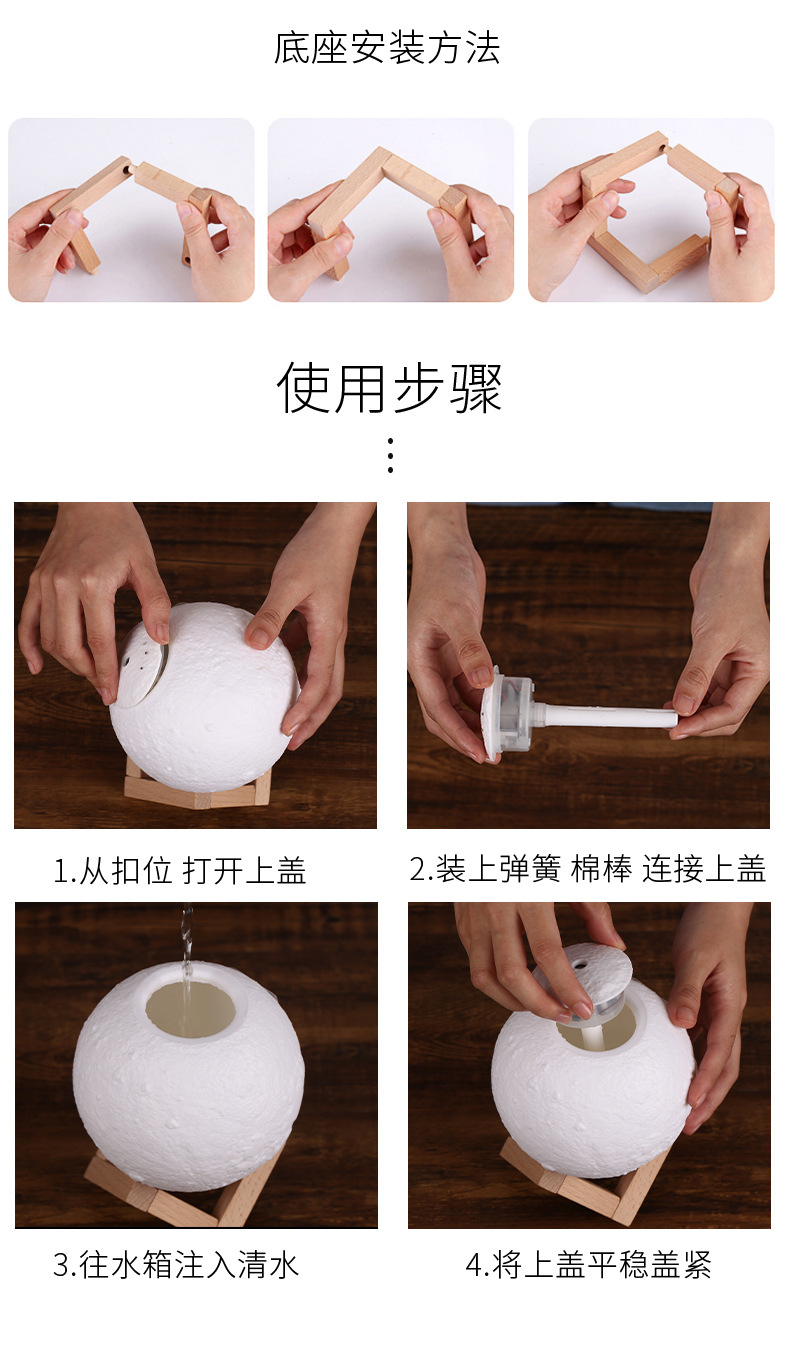 底座安装方法

使用步骤

1.从扣位 打开上盖

2.装上弹簧 棉棒 连接上盖

3.往水箱注入清水

4.将上盖平稳盖紧