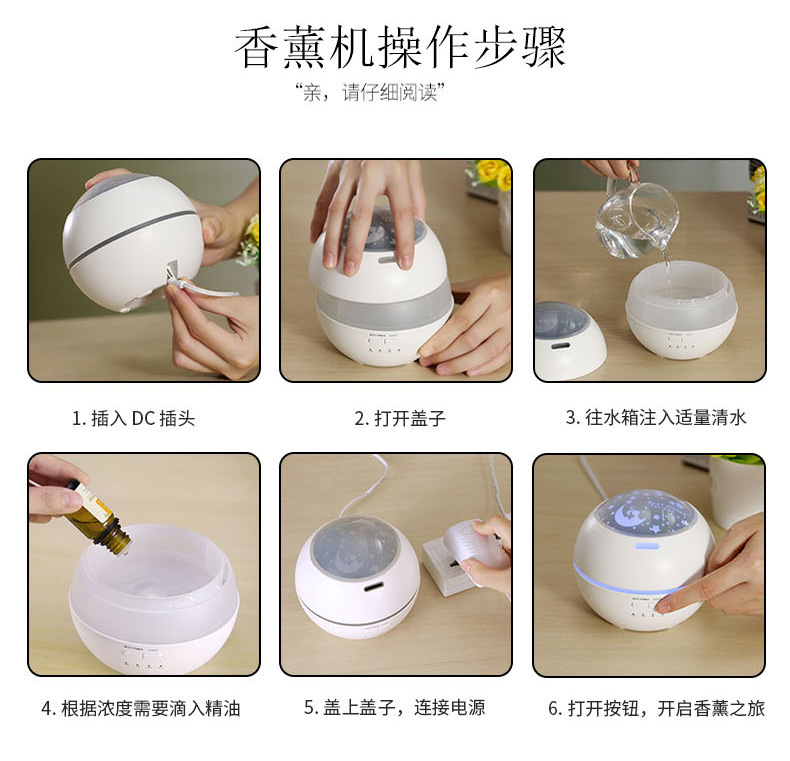 香薰机操作步骤

“亲，请仔细阅读”

1. 插入 DC 插头

2. 打开盖子

3. 往水箱注入适量清水

4. 根据浓度需要滴入精油

5. 盖上盖子，连接电源

6. 打开按钮，开启香薰之旅