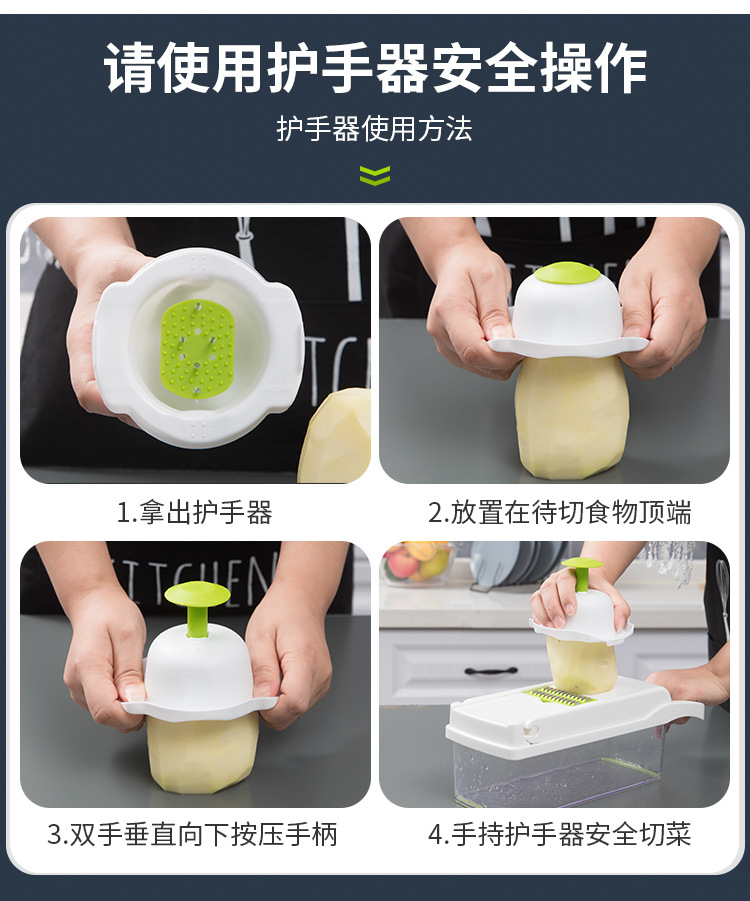 请使用护手器安全操作

护手器使用方法

1.拿出护手器

2.放置在待切食物顶端

3.双手垂直向下按压手柄

4.手持护手器安全切菜