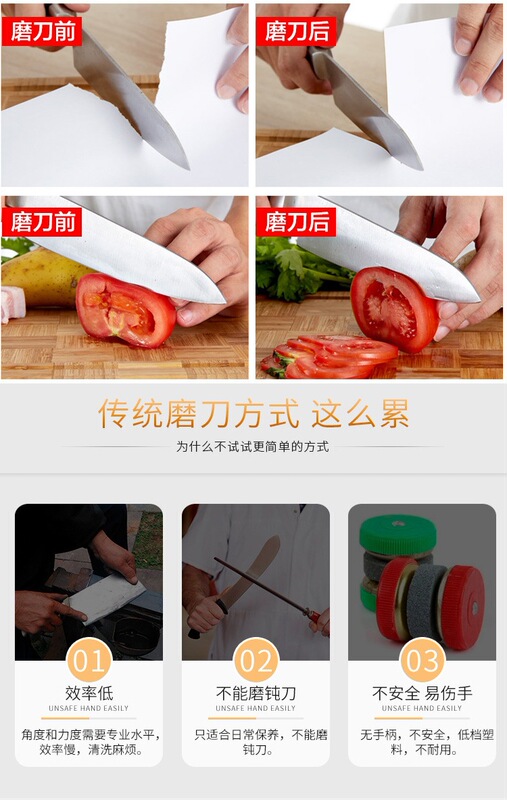 磨刀前

磨刀后

磨刀前

磨刀后

传统磨刀方式 这么累

为什么不试试更简单的方式

01

效率低

UNSAFE HAND EASILY

角度和力度需要专业水平，效率慢，清洗麻烦。

02

不能磨钝刀

UNSAFE HAND EASILY

只适合日常保养，不能磨钝刀。

03

不安全 易伤手

UNSAFE HAND EASILY

无手柄，不安全，低档塑料，不耐用。