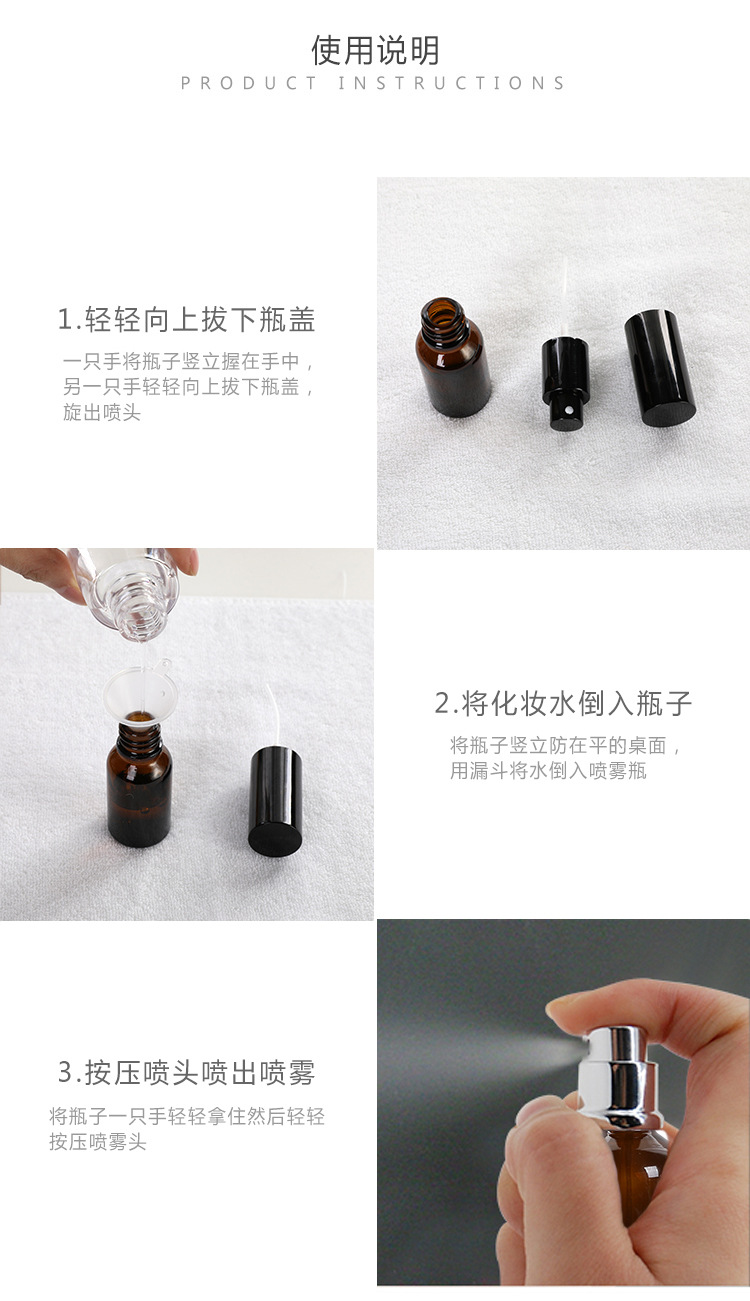 使用说明
PRODUCT INSTRUCTIONS

1.轻轻向上拔下瓶盖

一只手将瓶子竖立握在手中，另一只手轻轻向上拔下瓶盖，旋出喷头

2.将化妆水倒入瓶子

将瓶子竖立防在平的桌面，用漏斗将水倒入喷雾瓶

3.按压喷头喷出喷雾

将瓶子一只手轻轻拿住然后轻轻按压喷雾头