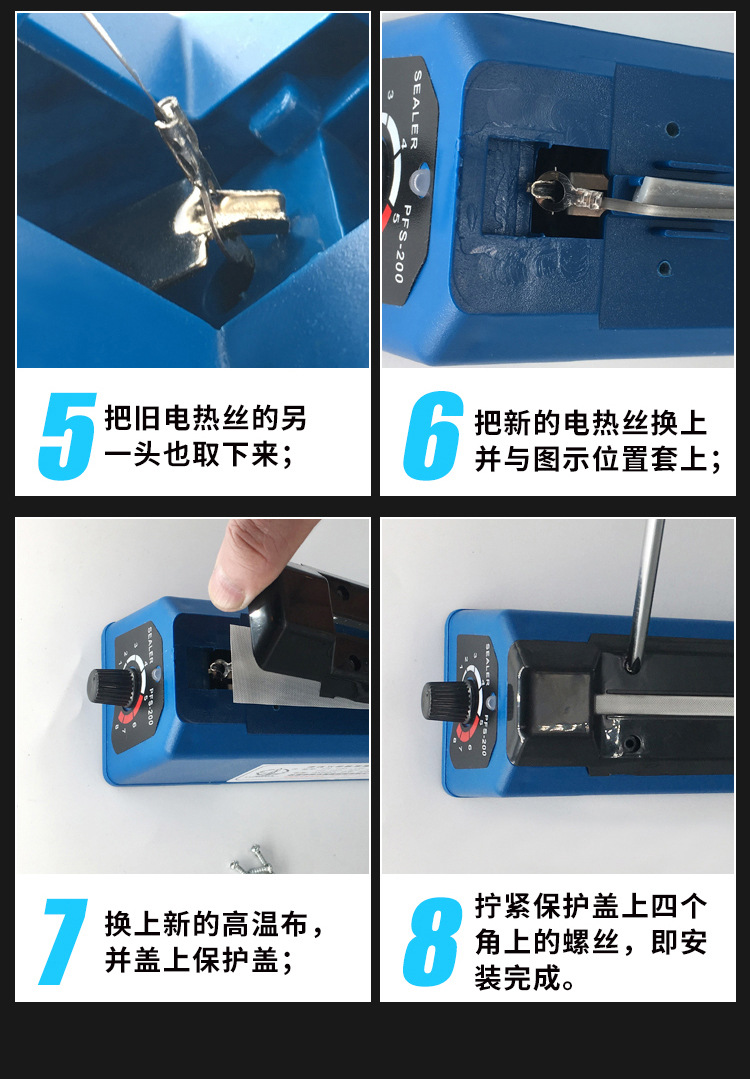 SEALER
3
4
5
PFS-200

5 把旧电热丝的另一头也取下来；

6 把新的电热丝换上并与图示位置套上；

SEALER
PFS-200

SEALER
PFS-200

7 换上新的高温布，并盖上保护盖；

8 拧紧保护盖上四个角上的螺丝，即安装完成。