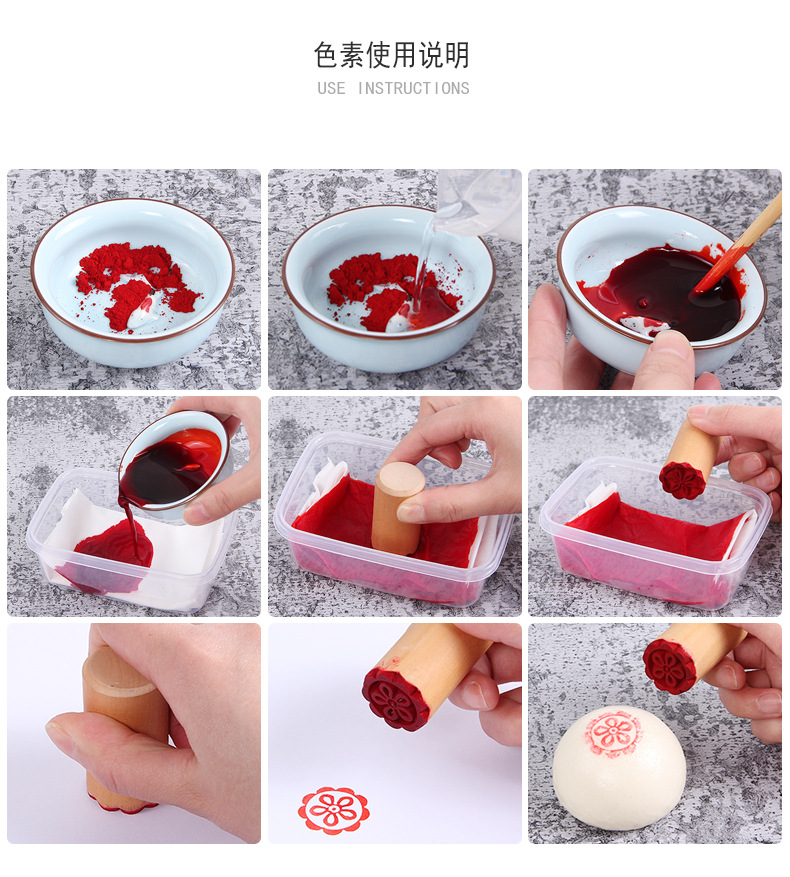 色素使用说明
USE INSTRUCTIONS