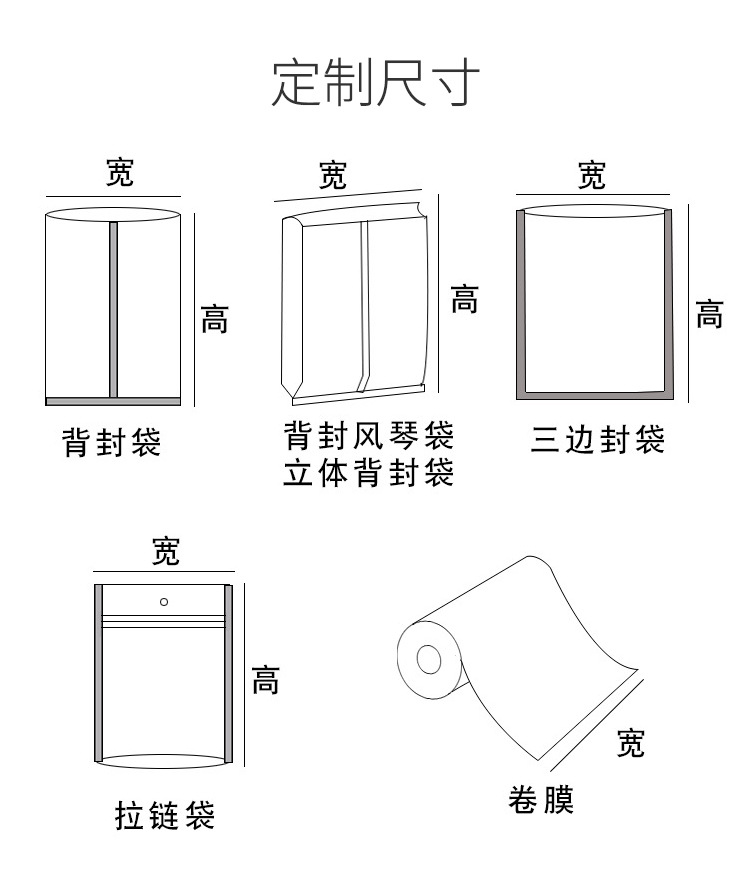 定制尺寸

宽
高
背封袋

宽
高
背封风琴袋
立体背封袋

宽
高
三边封袋

宽
高
拉链袋

宽
卷膜