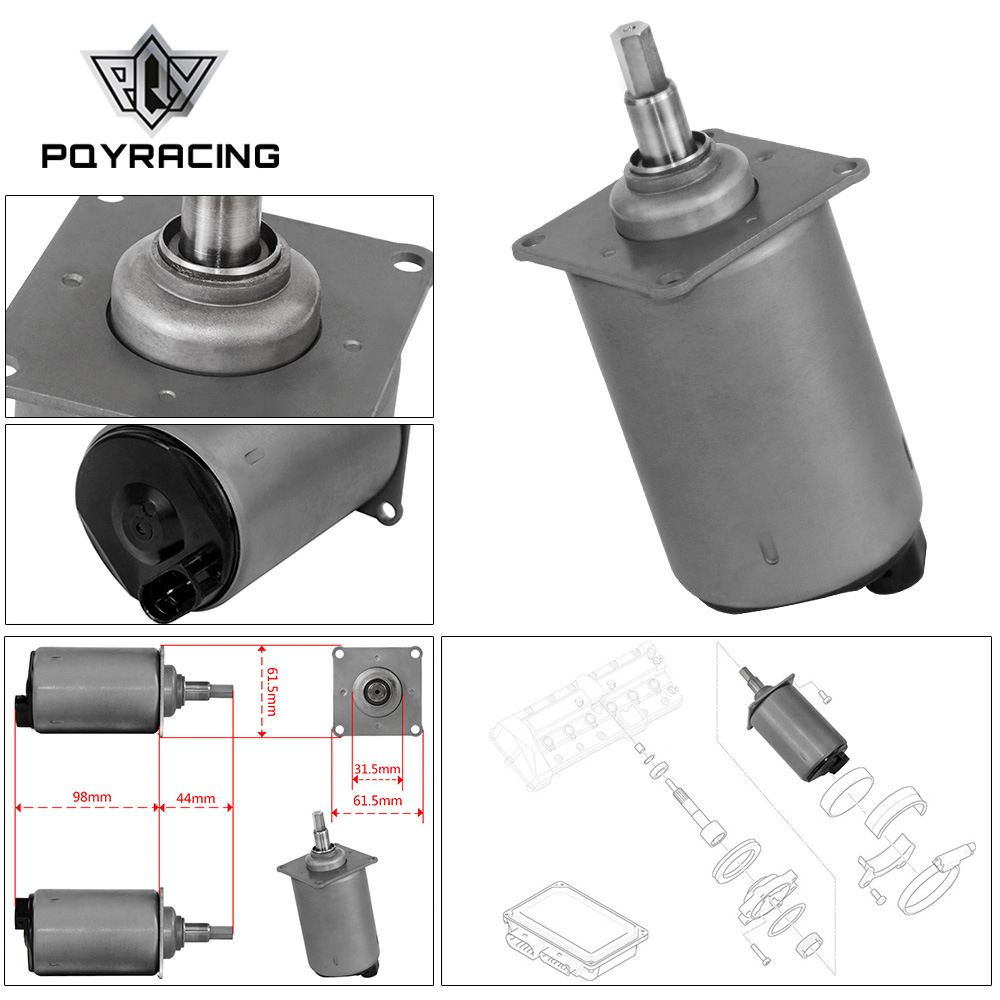 PQY
PQYRACING

61.5mm
31.5mm
61.5mm
98mm
44mm