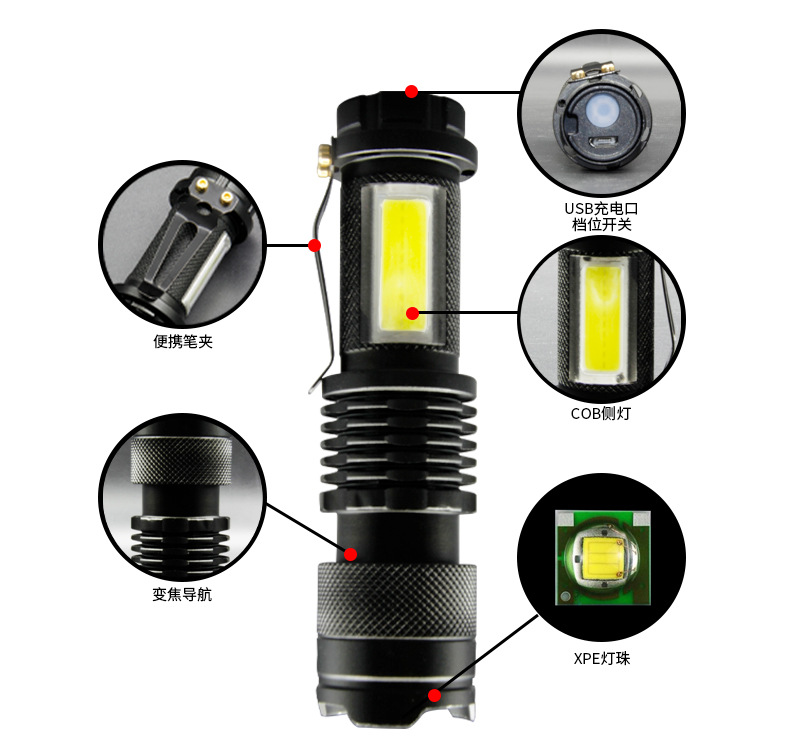 USB充电口
档位开关

便携笔夹

COB侧灯

变焦导航

XPE灯珠