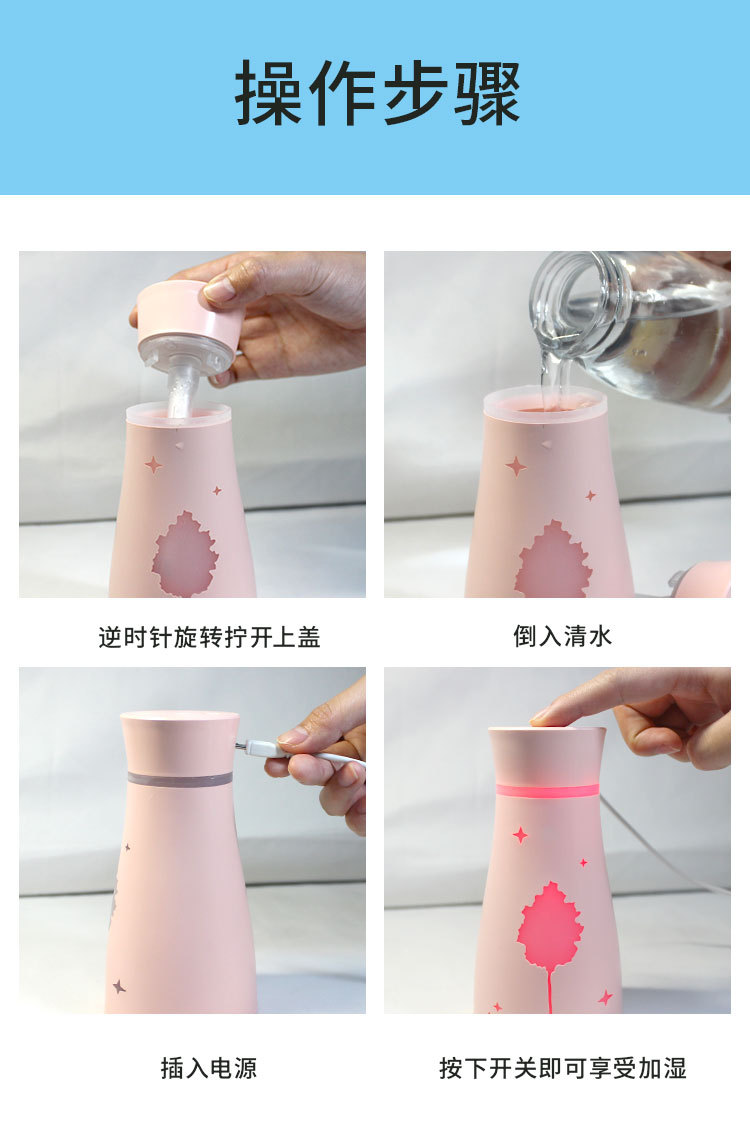 操作步骤

逆时针旋转拧开上盖

倒入清水

插入电源

按下开关即可享受加湿