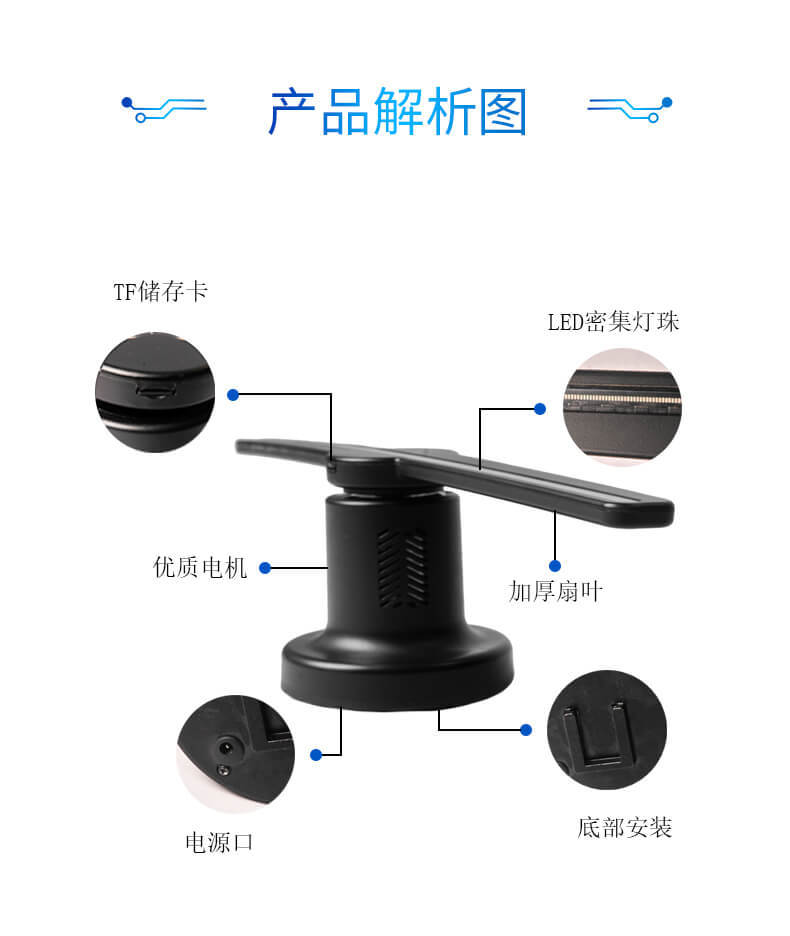 产品解析图

TF储存卡

LED密集灯珠

优质电机

加厚扇叶

电源口

底部安装