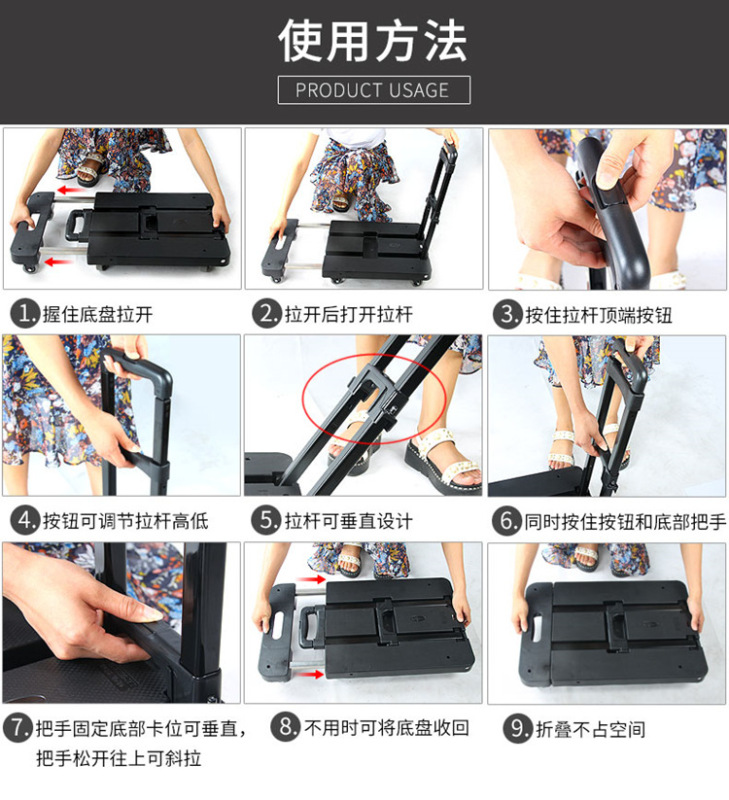 使用方法

PRODUCT USAGE

1. 握住底盘拉开

2. 拉开后打开拉杆

3. 按住拉杆顶端按钮

4. 按钮可调节拉杆高低

5. 拉杆可垂直设计

6. 同时按住按钮和底部把手

7. 把手固定底部卡位可垂直，把手松开往上可斜拉

8. 不用时可将底盘收回

9. 折叠不占空间