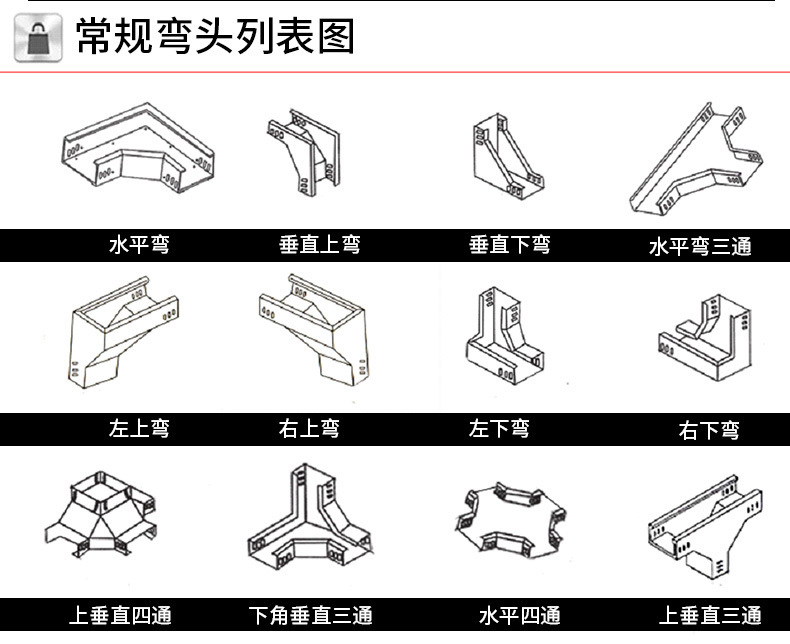 常规弯头列表图

水平弯 垂直上弯 垂直下弯 水平弯三通

左上弯 右上弯 左下弯 右下弯

上垂直四通 下角垂直三通 水平四通 上垂直三通