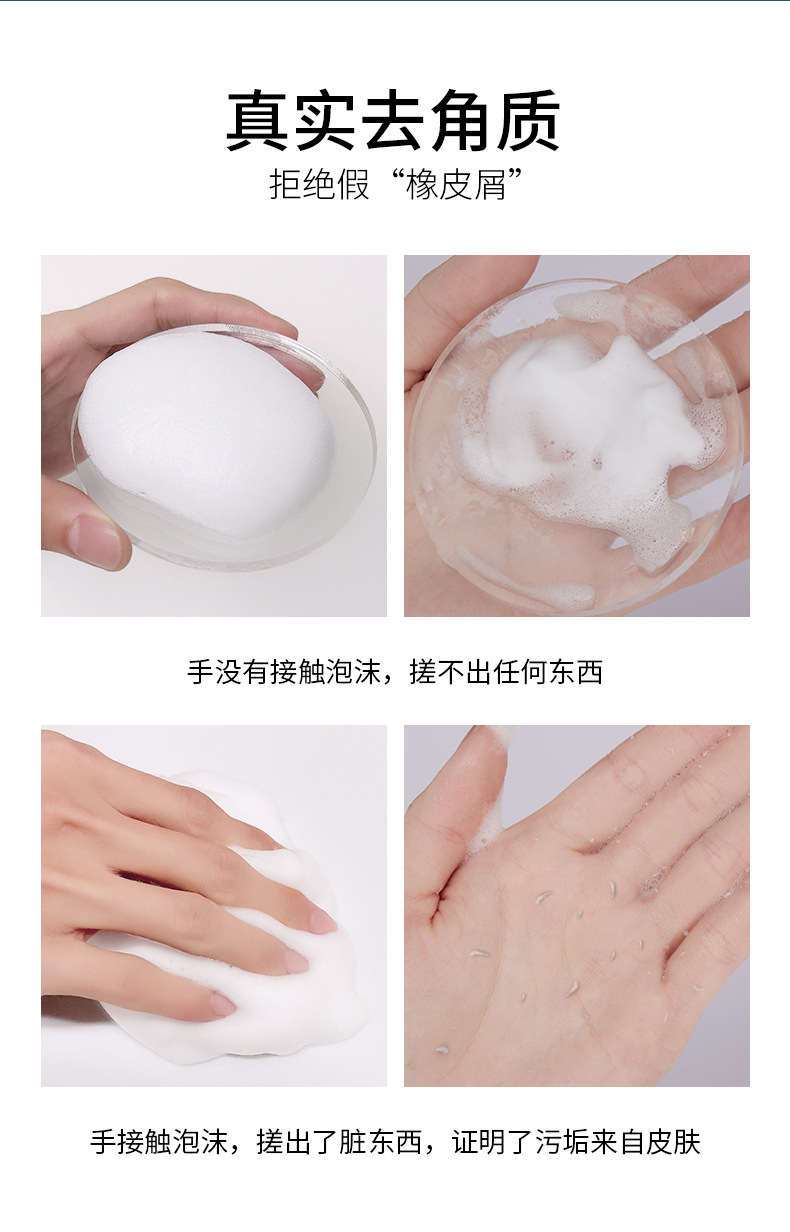 真实去角质
拒绝假“橡皮屑”

手没有接触泡沫，搓不出任何东西

手接触泡沫，搓出了脏东西，证明了污垢来自皮肤