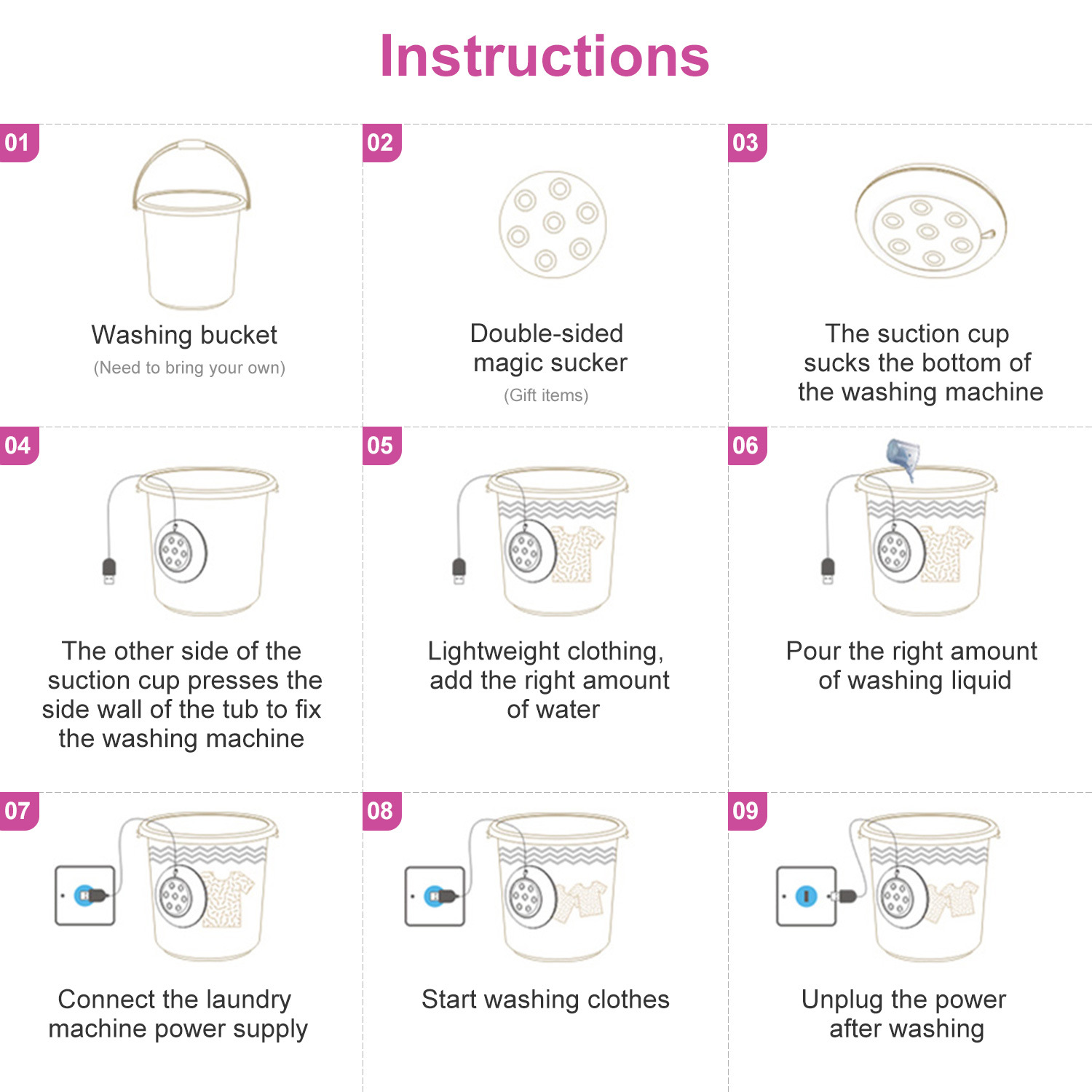 Instructions

01
Washing bucket
(Need to bring your own)

02
Double-sided magic sucker
(Gift items)

03
The suction cup sucks the bottom of the washing machine

04
The other side of the suction cup presses the side wall of the tub to fix the washing machine

05
Lightweight clothing, add the right amount of water

06
Pour the right amount of washing liquid

07
Connect the laundry machine power supply

08
Start washing clothes

09
Unplug the power after washing