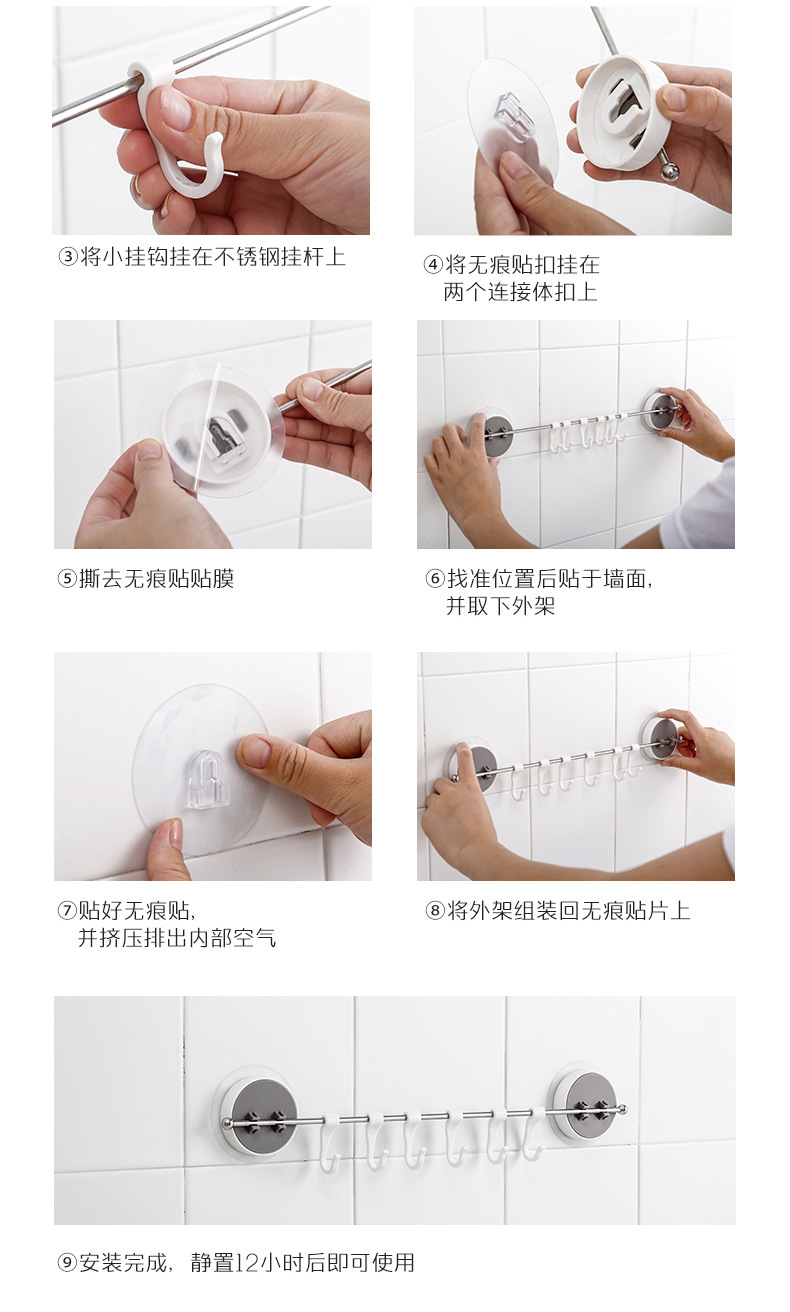 ③将小挂钩挂在不锈钢挂杆上

④将无痕贴扣挂在两个连接体扣上

⑤撕去无痕贴贴膜

⑥找准位置后贴于墙面，并取下外架

⑦贴好无痕贴，并挤压排出内部空气

⑧将外架组装回无痕贴片上

⑨安装完成，静置12小时后即可使用