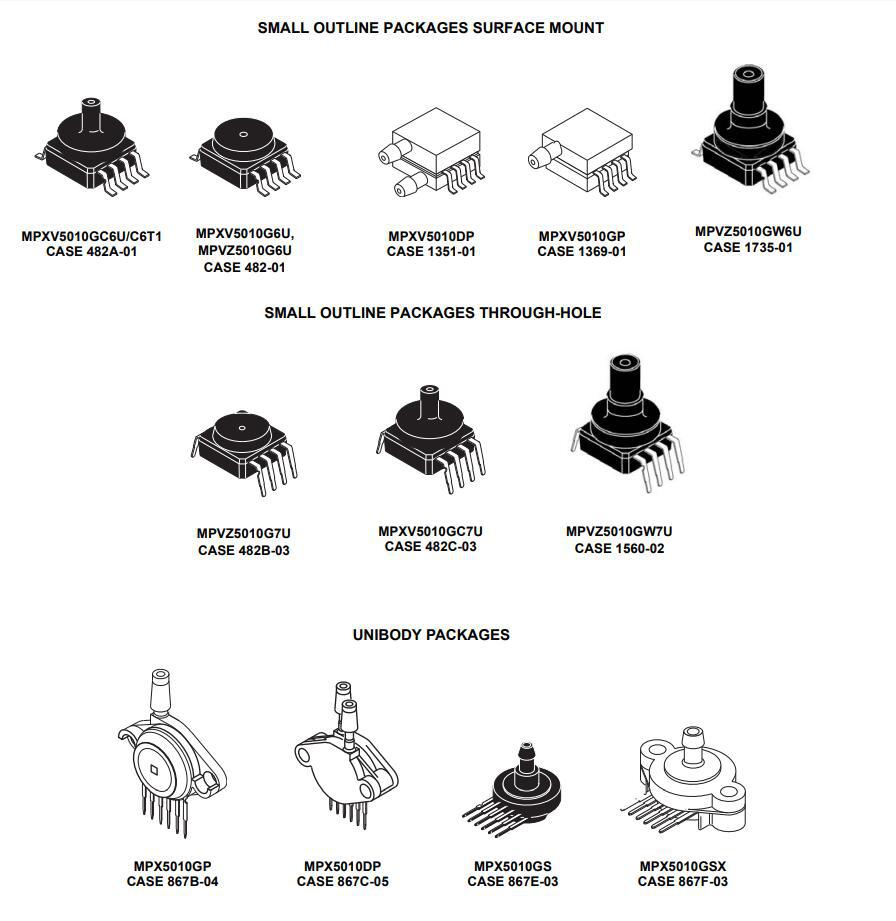 SMALL OUTLINE PACKAGES SURFACE MOUNT

MPXV5010GC6U/C6T1
CASE 482A-01

MPXV5010G6U,
MPVZ5010G6U
CASE 482-01

MPXV5010DP
CASE 1351-01

MPXV5010GP
CASE 1369-01

MPVZ5010GW6U
CASE 1735-01

SMALL OUTLINE PACKAGES THROUGH-HOLE

MPVZ5010G7U
CASE 482B-03

MPXV5010GC7U
CASE 482C-03

MPVZ5010GW7U
CASE 1560-02

UNIBODY PACKAGES

MPX5010GP
CASE 867B-04

MPX5010DP
CASE 867C-05

MPX5010GS
CASE 867E-03

MPX5010GSX
CASE 867F-03