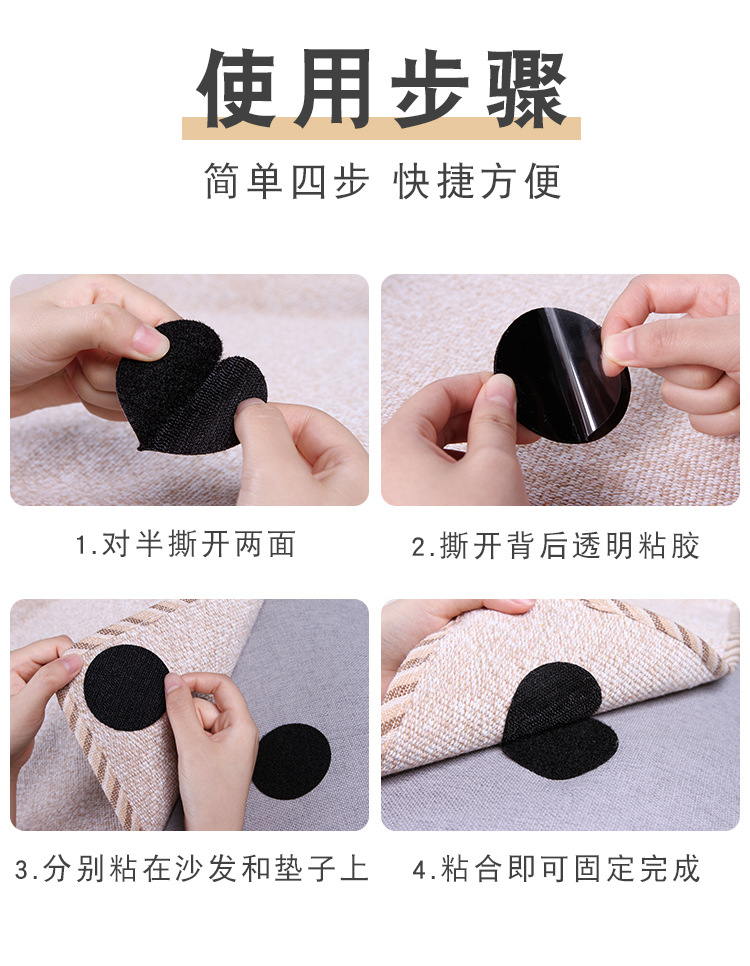 使用步骤

简单四步 快捷方便

1.对半撕开两面

2.撕开背后透明粘胶

3.分别粘在沙发和垫子上

4.粘合即可固定完成