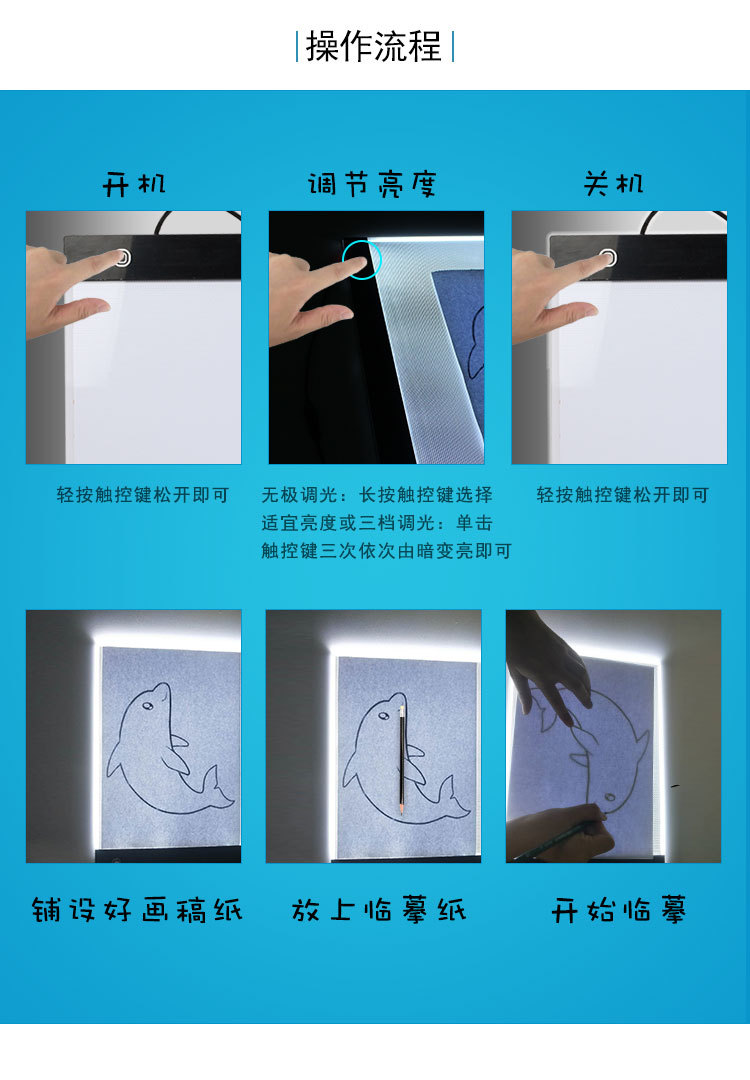 操作流程

开机

调节亮度

关机

轻按触控键松开即可

无极调光：长按触控键选择适宜亮度或三档调光：单击触控键三次依次由暗变亮即可

轻按触控键松开即可

铺设好画稿纸

放上临摹纸

开始临摹