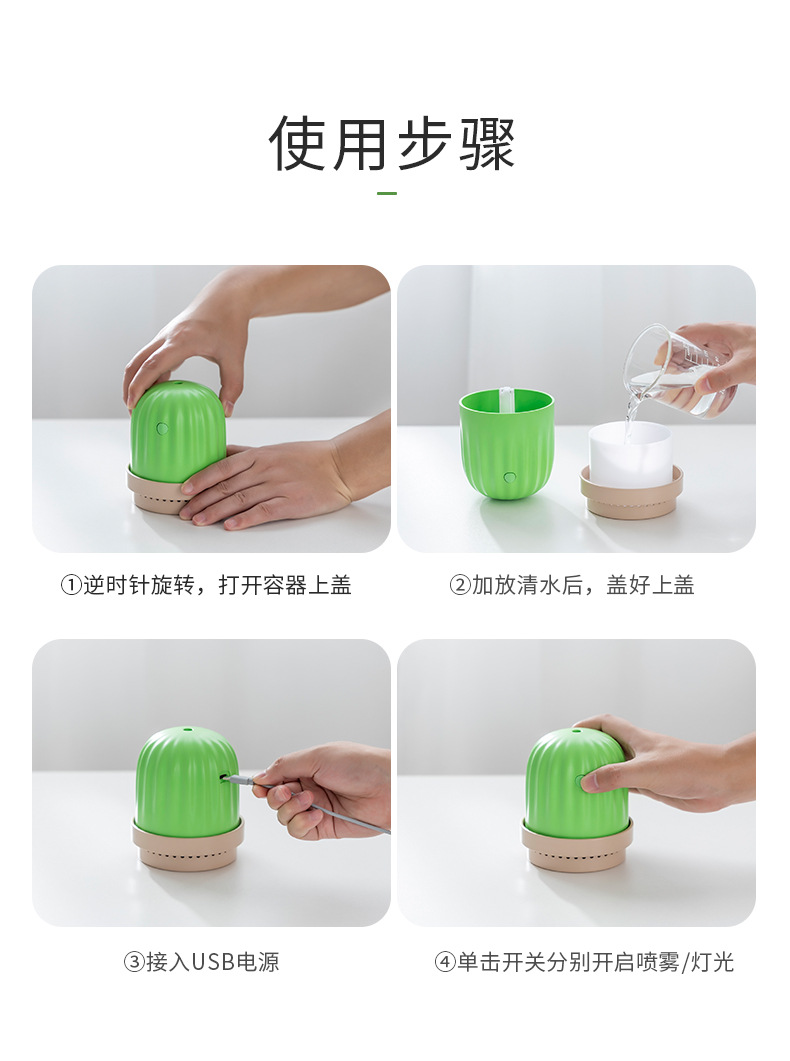 使用步骤

①逆时针旋转，打开容器上盖

②加放清水后，盖好上盖

③接入USB电源

④单击开关分别开启喷雾/灯光