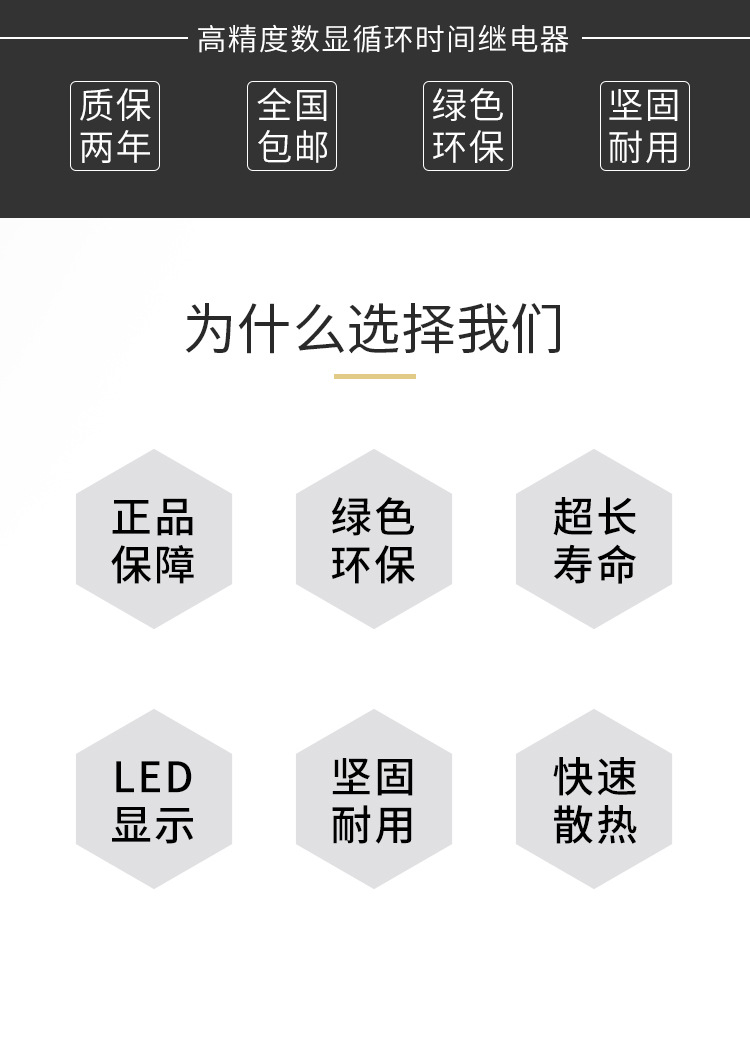 高精度数显循环时间继电器

质保
两年

全国
包邮

绿色
环保

坚固
耐用

为什么选择我们

正品
保障

绿色
环保

超长
寿命

LED
显示

坚固
耐用

快速
散热