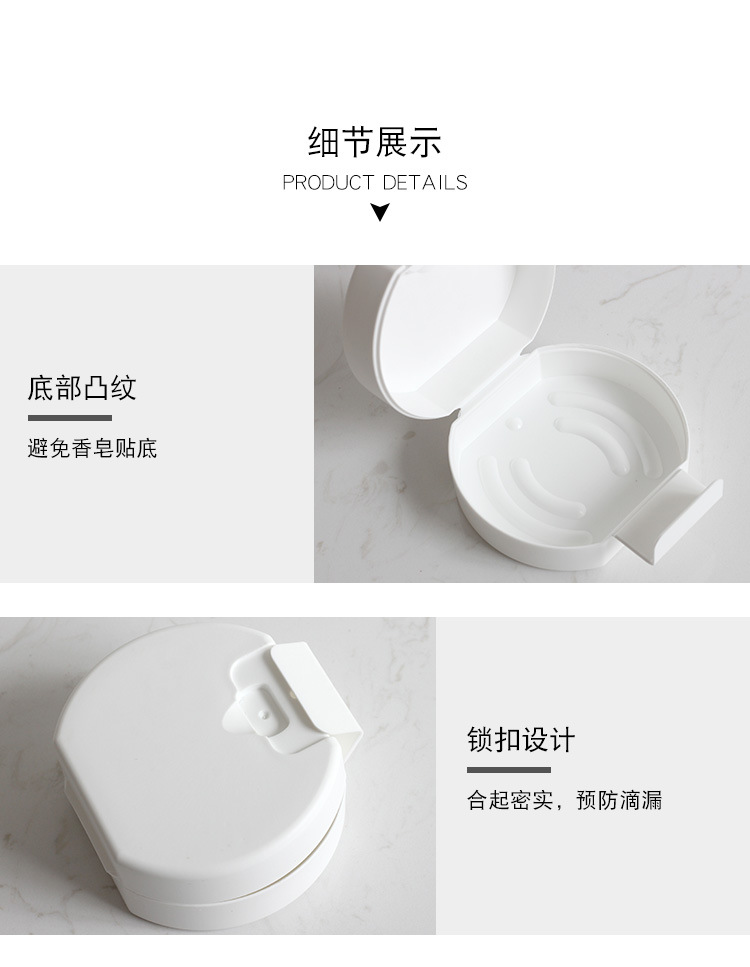 细节展示
PRODUCT DETAILS

底部凸纹

避免香皂贴底

锁扣设计

合起密实，预防滴漏