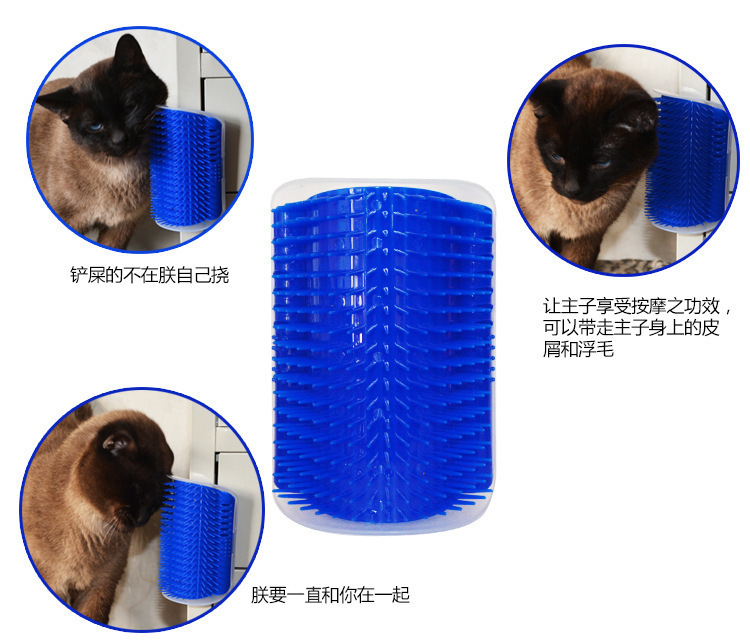 铲屎的不在朕自己挠

让主子享受按摩之功效，可以带走主子身上的皮屑和浮毛

朕要一直和你在一起