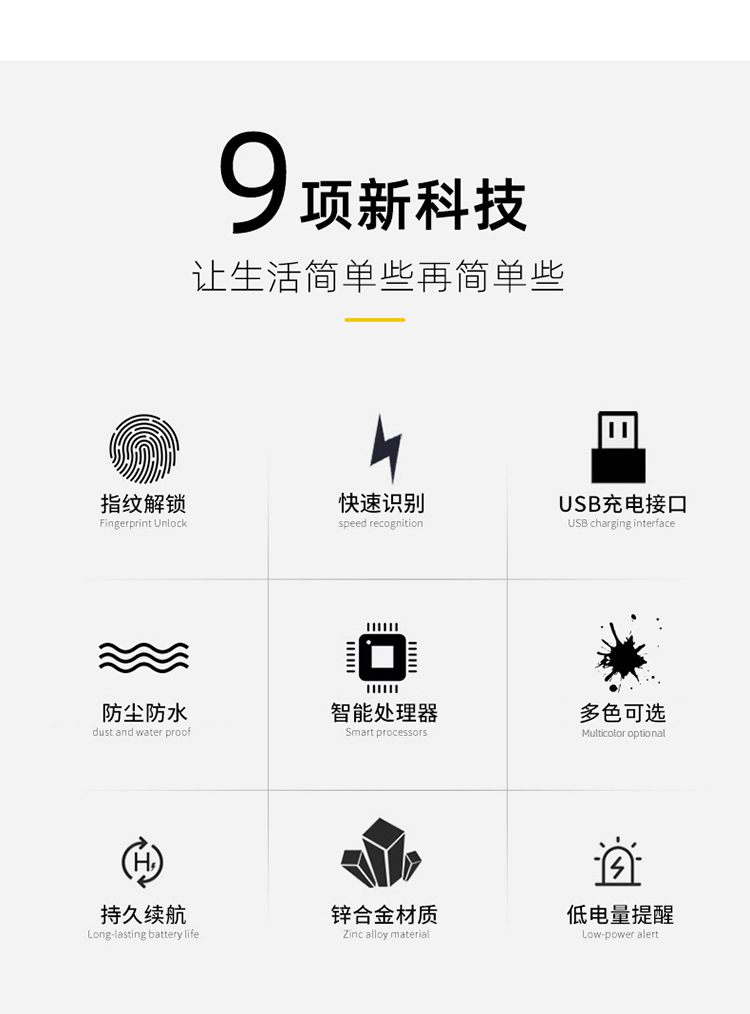 9项新科技

让生活简单些再简单些

指纹解锁
Fingerprint Unlock

快速识别
speed recognition

USB充电接口
USB charging interface

防尘防水
dust and water proof

智能处理器
Smart processors

多色可选
Multicolor optional

持久续航
Long-lasting battery life

锌合金材质
Zinc alloy material

低电量提醒
Low-power alert